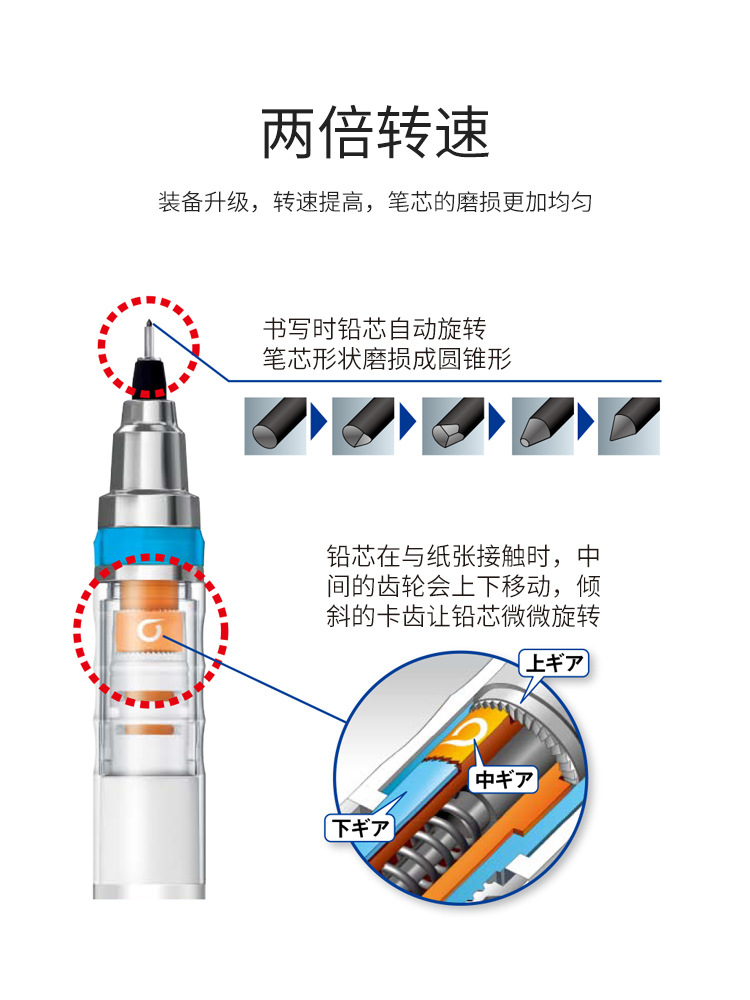 两倍转速

装备升级，转速提高，笔芯的磨损更加均匀

书写时铅芯自动旋转
笔芯形状磨损成圆锥形

铅芯在与纸张接触时，中间的齿轮会上下移动，倾斜的卡齿让铅芯微微旋转

上ギア

中ギア

下ギア