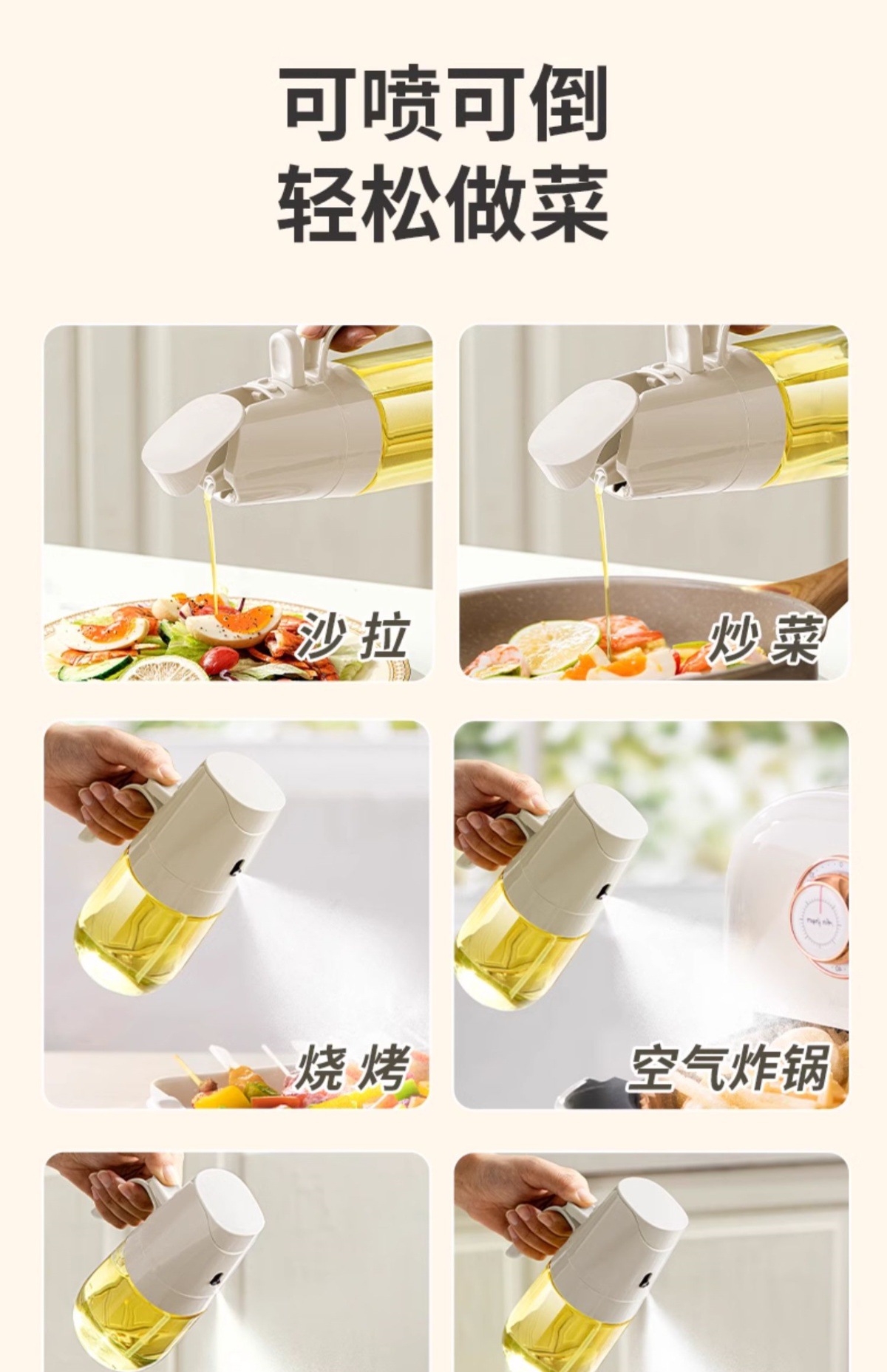 可喷可倒
轻松做菜

沙拉

炒菜

烧烤

空气炸锅