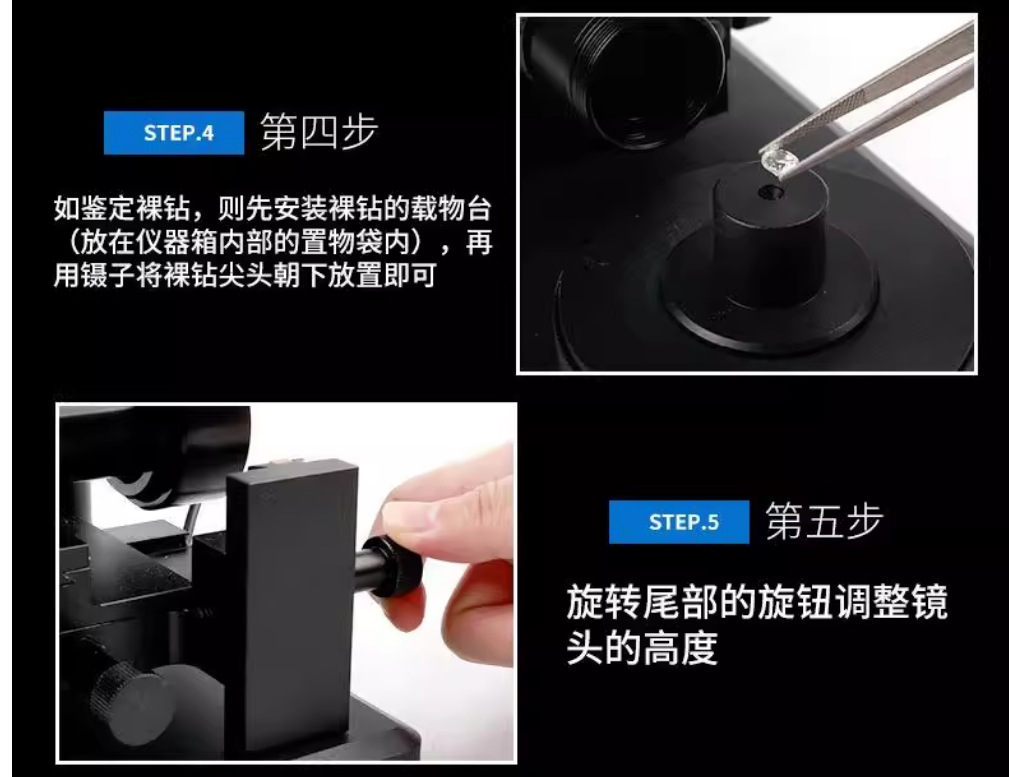 STEP.4 第四步

如鉴定裸钻，则先安装裸钻的载物台（放在仪器箱内部的置物袋内），再用镊子将裸钻尖头朝下放置即可

STEP.5 第五步

旋转尾部的旋钮调整镜头的高度