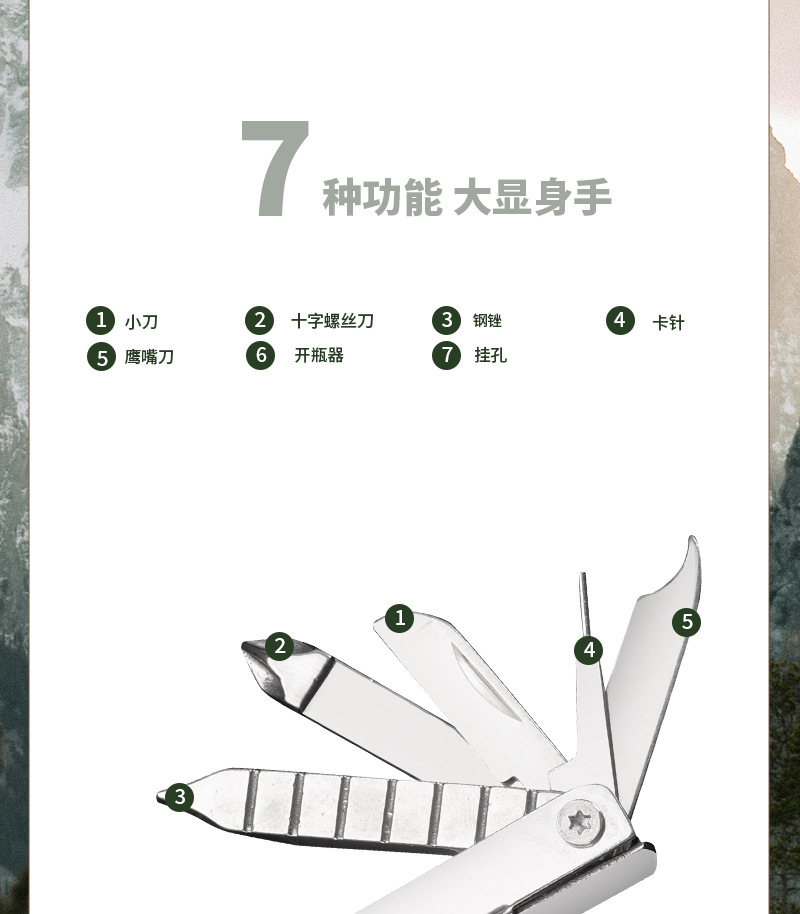 7 种功能 大显身手

1 小刀
2 十字螺丝刀
3 钢锉
4 卡针
5 鹰嘴刀
6 开瓶器
7 挂孔

1
2
3
4
5