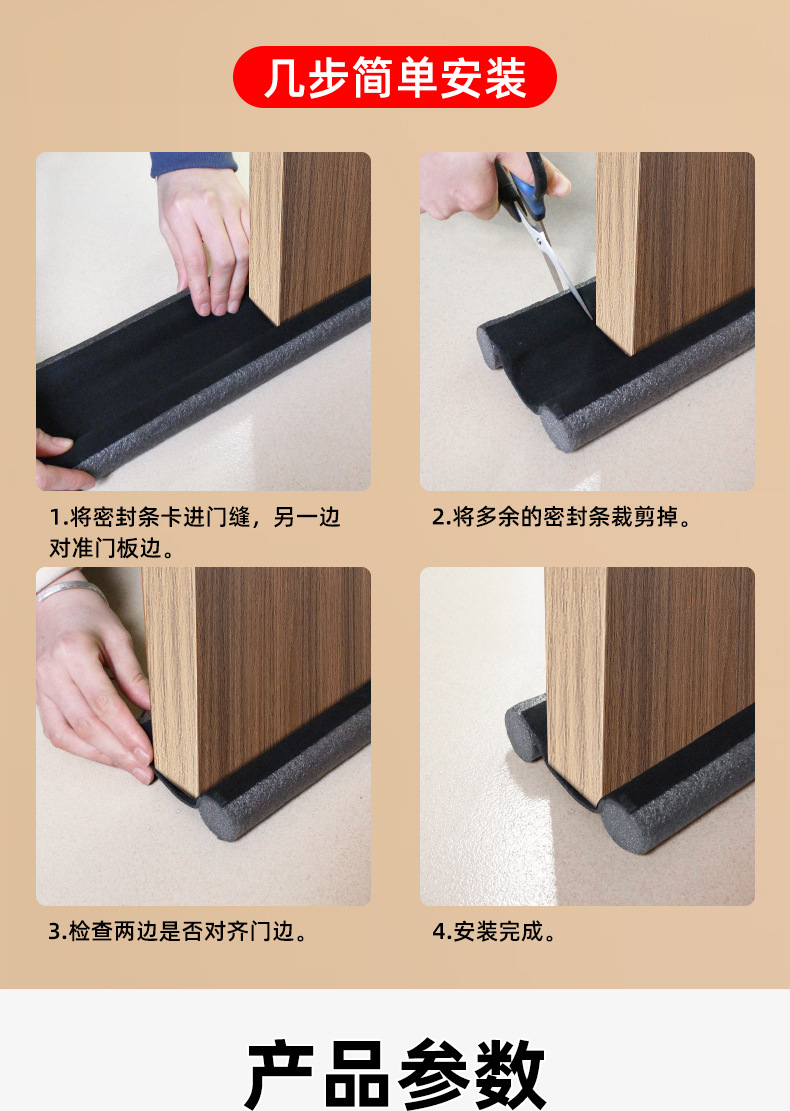 几步简单安装

1.将密封条卡进门缝，另一边对准门板边。

2.将多余的密封条裁剪掉。

3.检查两边是否对齐门边。

4.安装完成。

产品参数