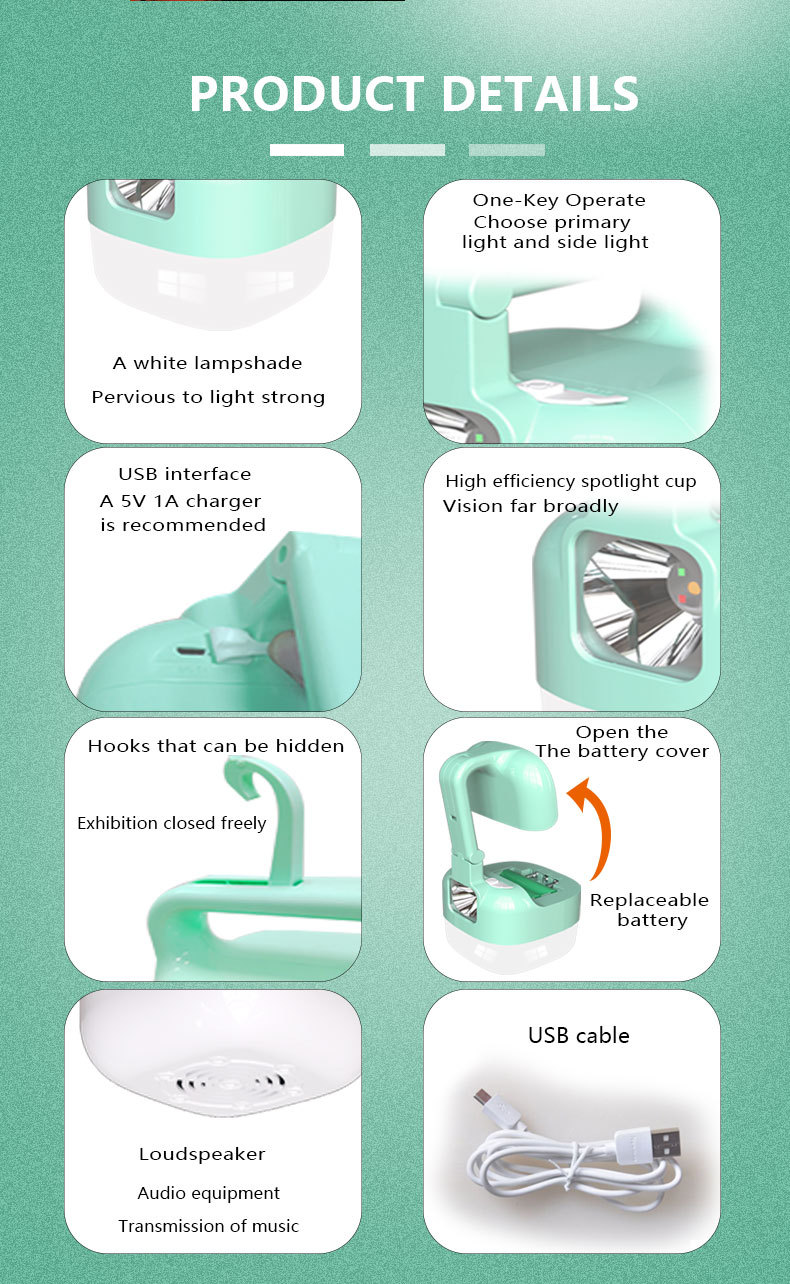 PRODUCT DETAILS

A white lampshade
Pervious to light strong

One-Key Operate
Choose primary light and side light

USB interface
A 5V 1A charger is recommended

High efficiency spotlight cup
Vision far broadly

Hooks that can be hidden

Exhibition closed freely

Open the
The battery cover

Replaceable battery

Loudspeaker

Audio equipment

Transmission of music

USB cable