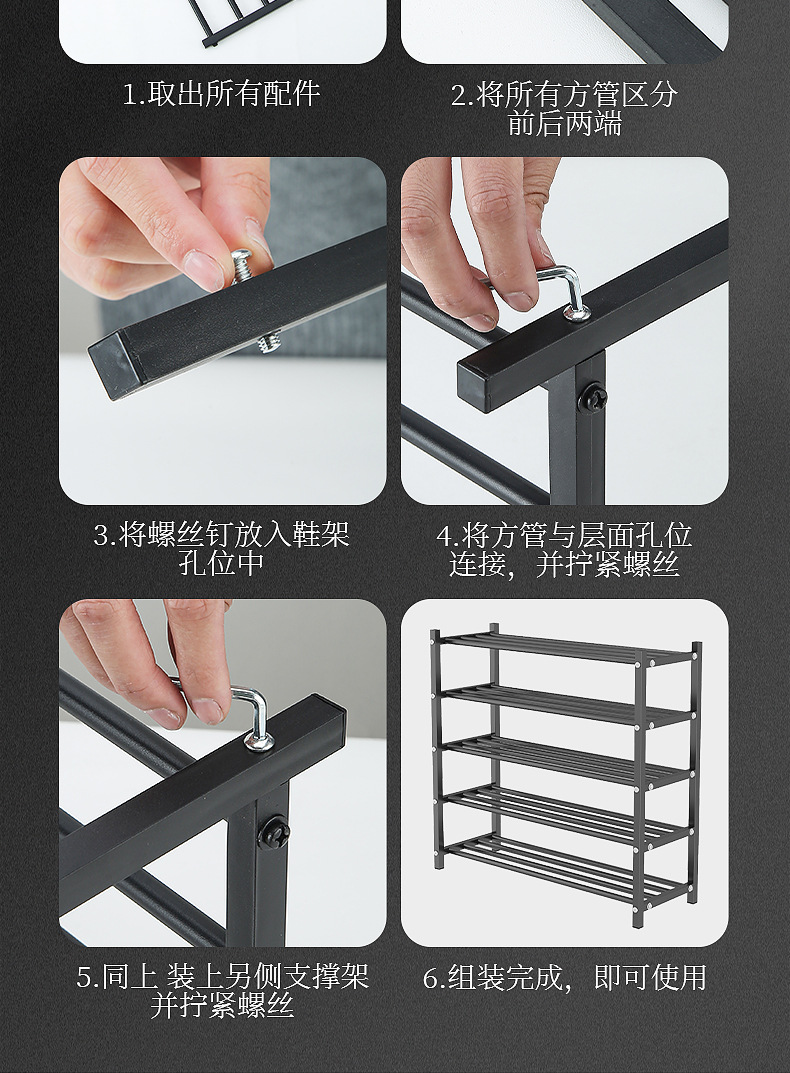 1.取出所有配件

2.将所有方管区分前后两端

3.将螺丝钉放入鞋架孔位中

4.将方管与层面孔位连接，并拧紧螺丝

5.同上 装上另侧支撑架并拧紧螺丝

6.组装完成，即可使用