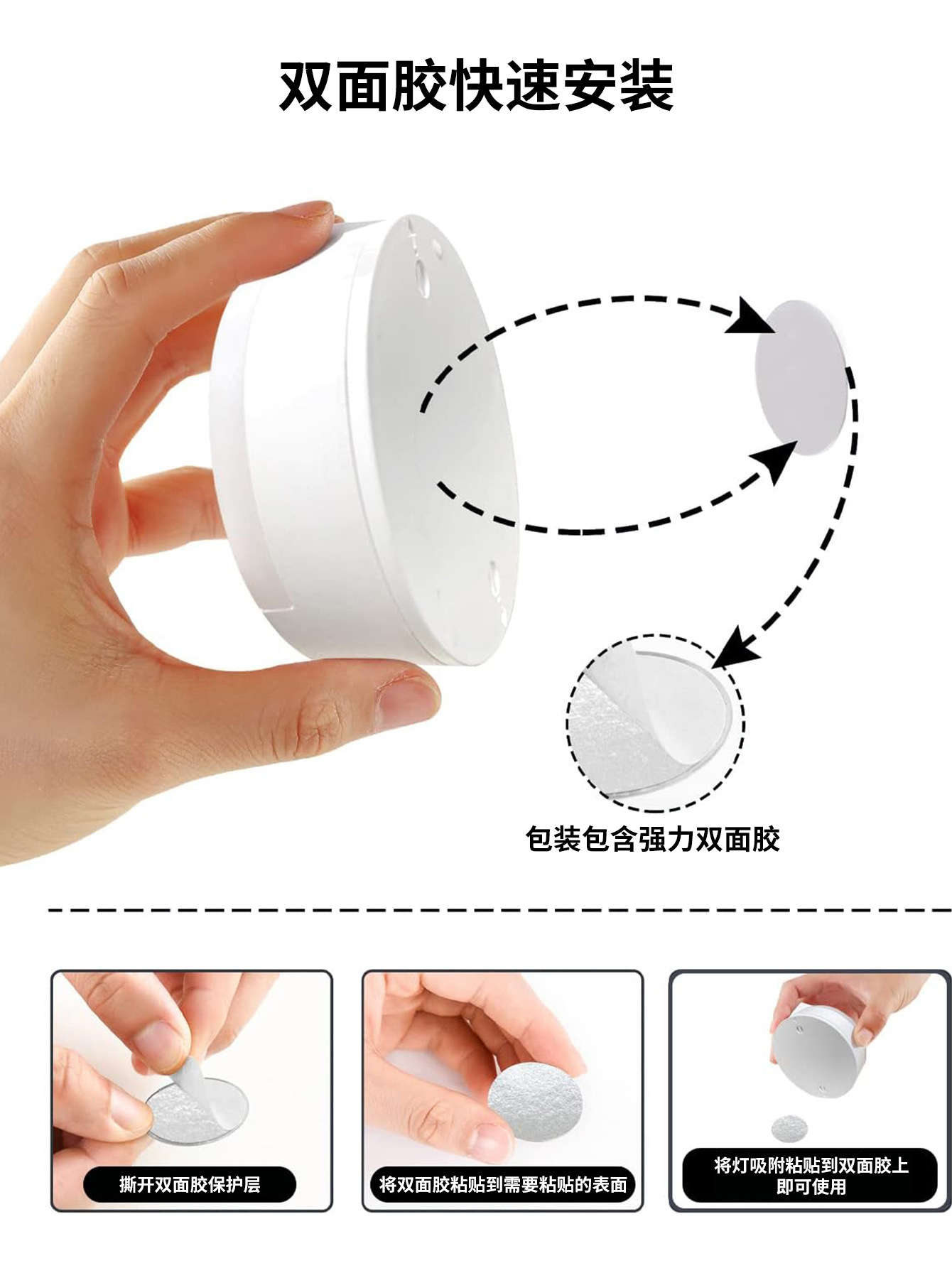 双面胶快速安装

包装包含强力双面胶

撕开双面胶保护层

将双面胶粘贴到需要粘贴的表面

将灯吸附粘贴到双面胶上即可使用