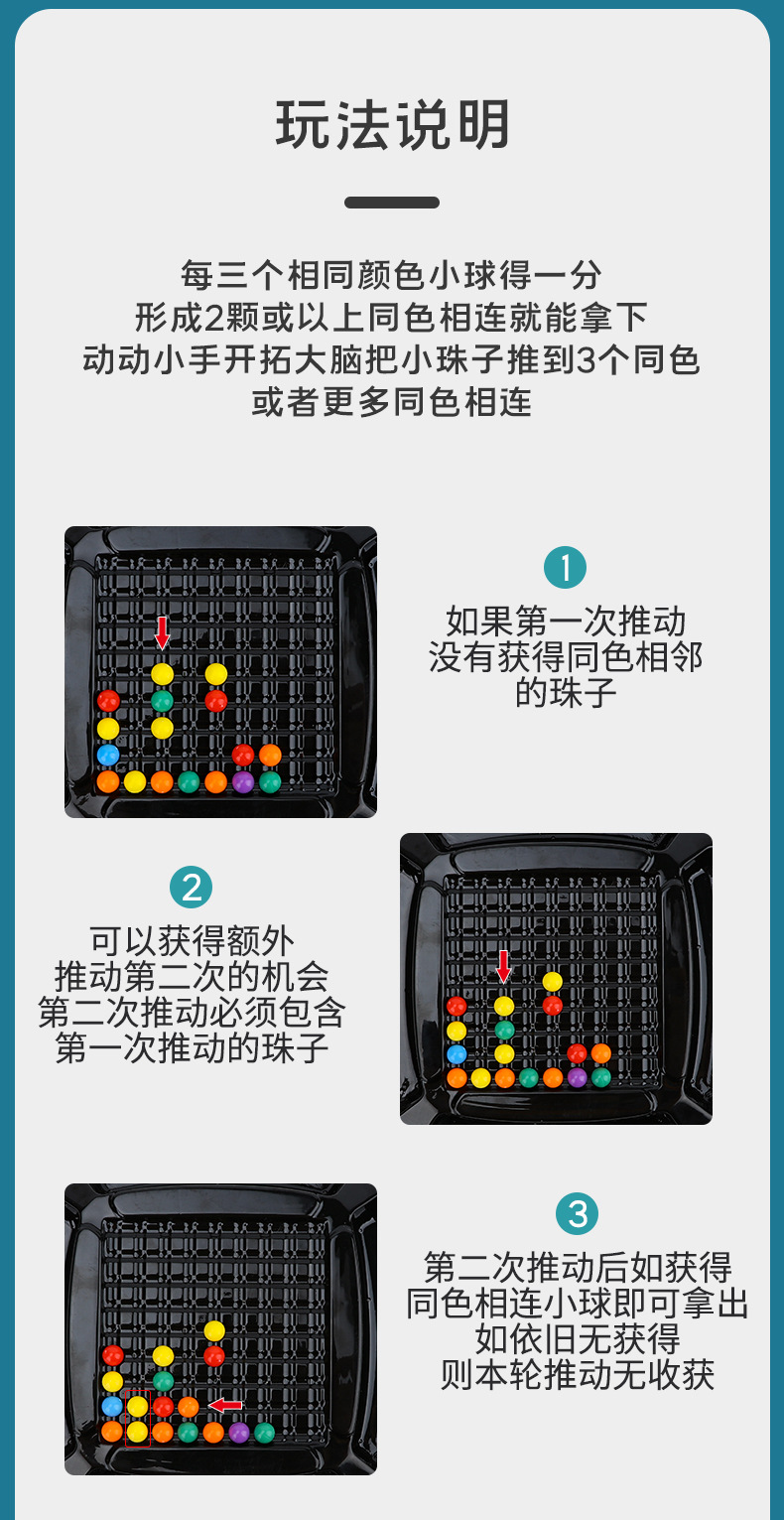 玩法说明

每三个相同颜色小球得一分
形成2颗或以上同色相连就能拿下
动动小手开拓大脑把小珠子推到3个同色
或者更多同色相连

1
如果第一次推动
没有获得同色相邻
的珠子

2
可以获得额外
推动第二次的机会
第二次推动必须包含
第一次推动的珠子

3
第二次推动后如获得
同色相连小球即可拿出
如依旧无获得
则本轮推动无收获