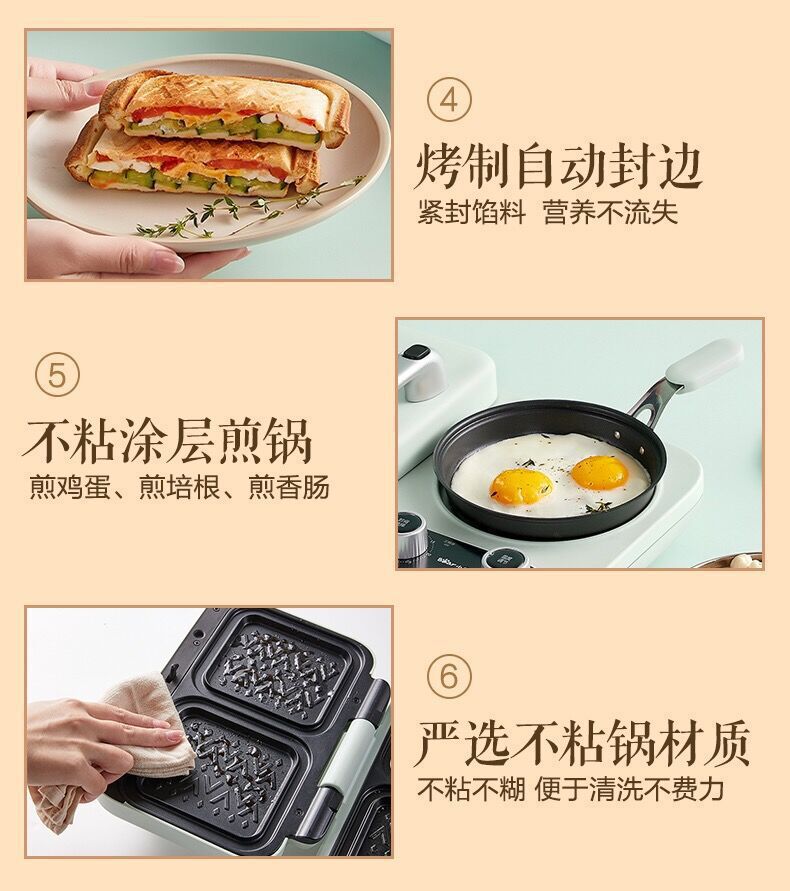 ④
烤制自动封边
紧封馅料 营养不流失

⑤
不粘涂层煎锅
煎鸡蛋、煎培根、煎香肠

⑥
严选不粘锅材质
不粘不糊 便于清洗不费力