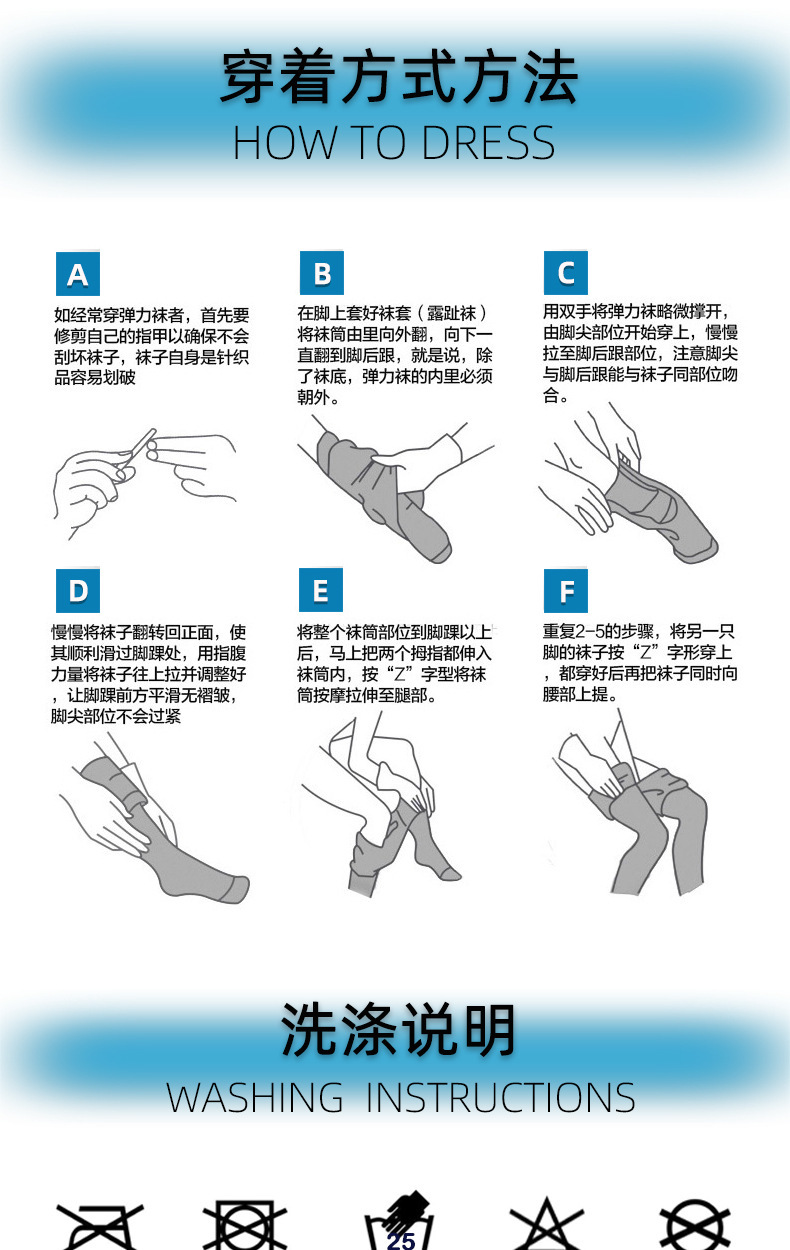 穿着方式方法
HOW TO DRESS

A
如经常穿弹力袜者，首先要修剪自己的指甲以确保不会刮坏袜子，袜子自身是针织品容易划破

B
在脚上套好袜套（露趾袜）将袜筒由里向外翻，向下一直翻到脚后跟，就是说，除了袜底，弹力袜的内里必须朝外。

C
用双手将弹力袜略微撑开，由脚尖部位开始穿上，慢慢拉至脚后跟部位，注意脚尖与脚后跟能与袜子同部位吻合。

D
慢慢将袜子翻转回正面，使其顺利滑过脚踝处，用指腹力量将袜子往上拉并调整好，让脚踝前方平滑无褶皱，脚尖部位不会过紧

E
将整个袜筒部位到脚踝以上后，马上把两个拇指都伸入袜筒内，按“Z”字型将袜筒按摩拉伸至腿部。

F
重复2-5的步骤，将另一只脚的袜子按“Z”字形穿上，都穿好后再把袜子同时向腰部上提。

洗涤说明
WASHING INSTRUCTIONS

25