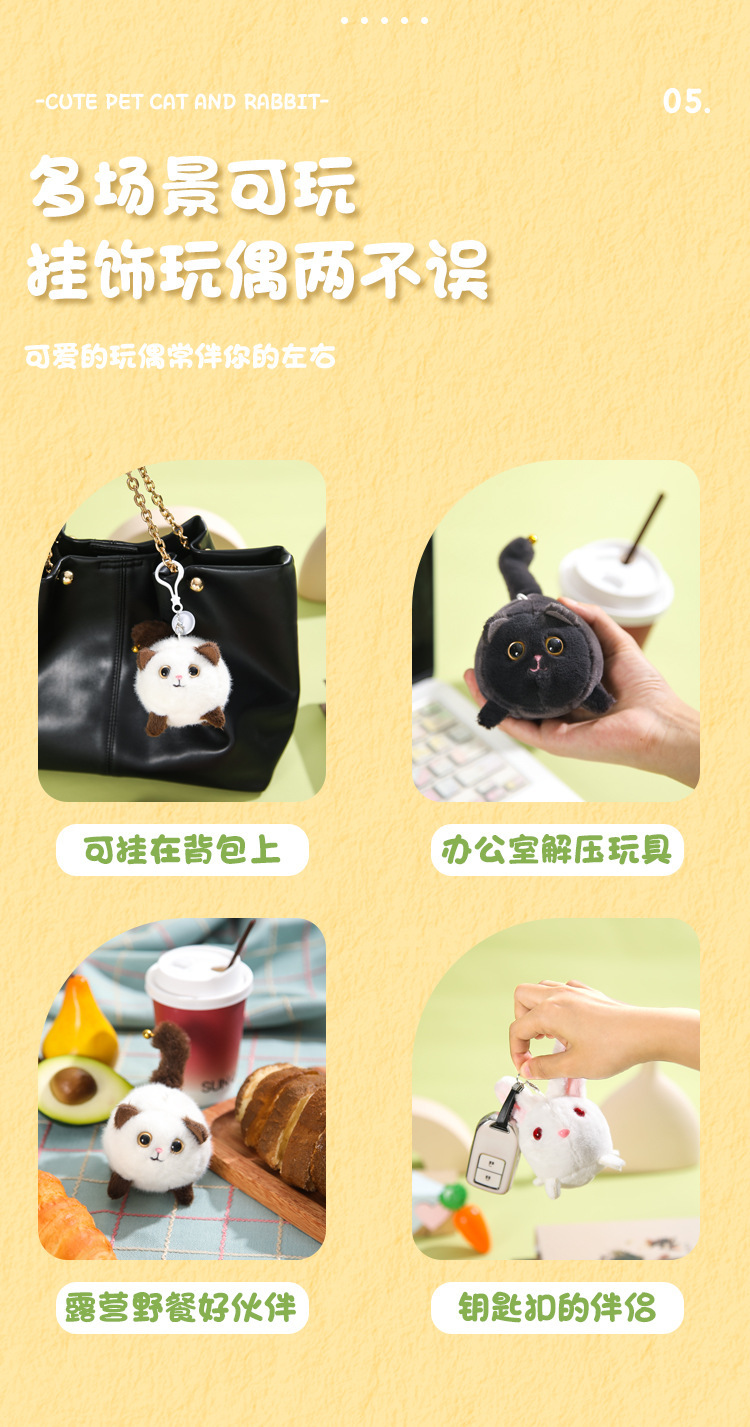 -CUTE PET CAT AND RABBIT-

05.

多场景可玩
挂饰玩偶两不误

可爱的玩偶常伴你的左右

可挂在背包上

办公室解压玩具

SUN

露营野餐好伙伴

钥匙扣的伴侣