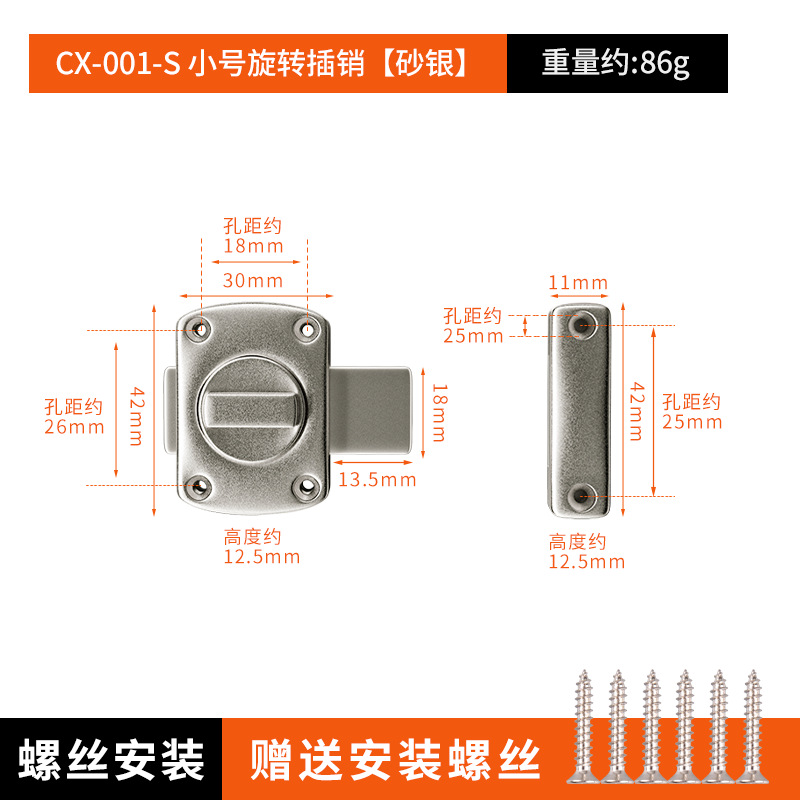 CX-001-S 小号旋转插销【砂银】 重量约:86g

孔距约
18mm

30mm

孔距约
26mm

42mm

18mm

13.5mm

高度约
12.5mm

11mm

孔距约
25mm

42mm

孔距约
25mm

高度约
12.5mm

螺丝安装 赠送安装螺丝