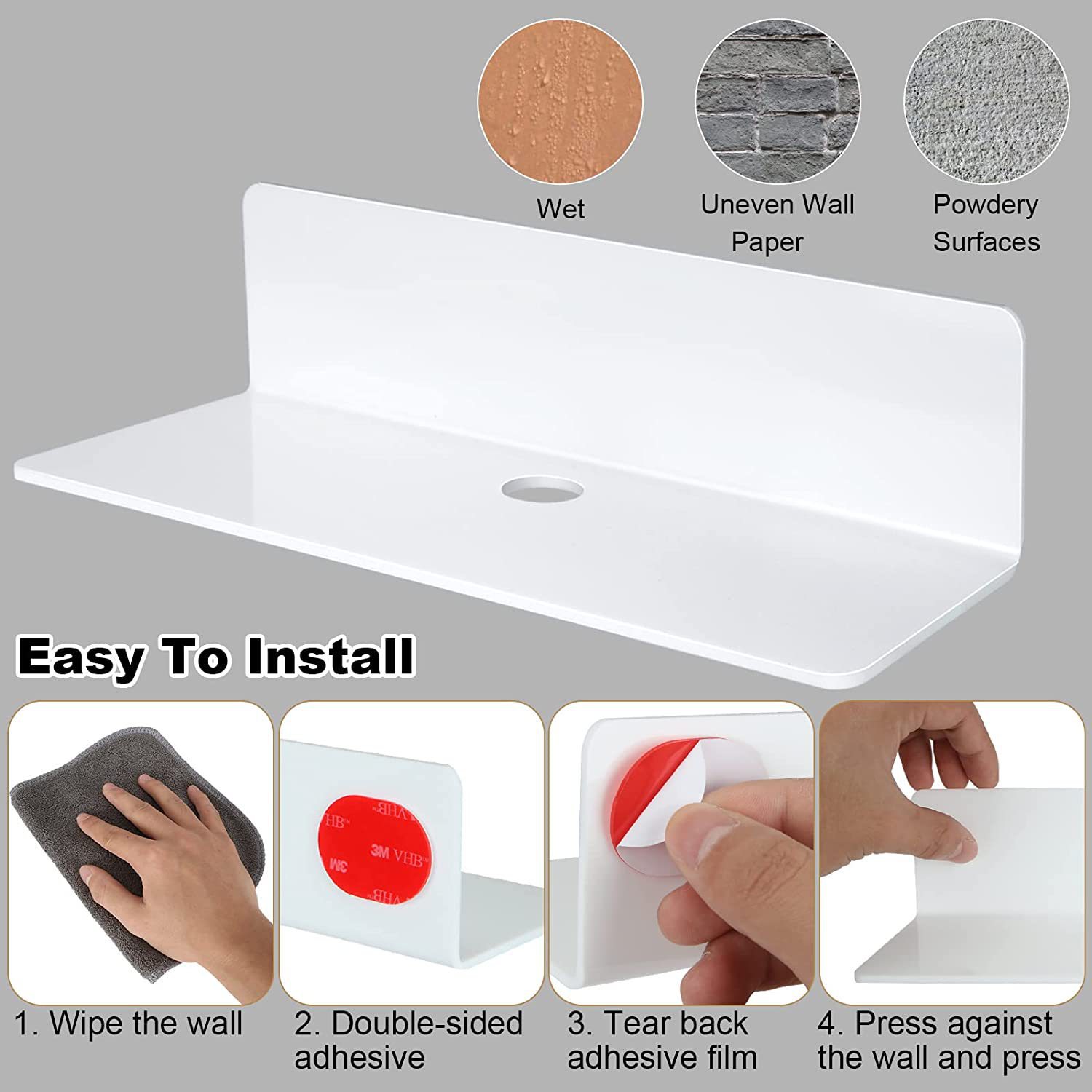 Wet

Uneven Wall Paper

Powdery Surfaces

Easy To Install

3M VHB

1. Wipe the wall

2. Double-sided adhesive

3. Tear back adhesive film

4. Press against the wall and press