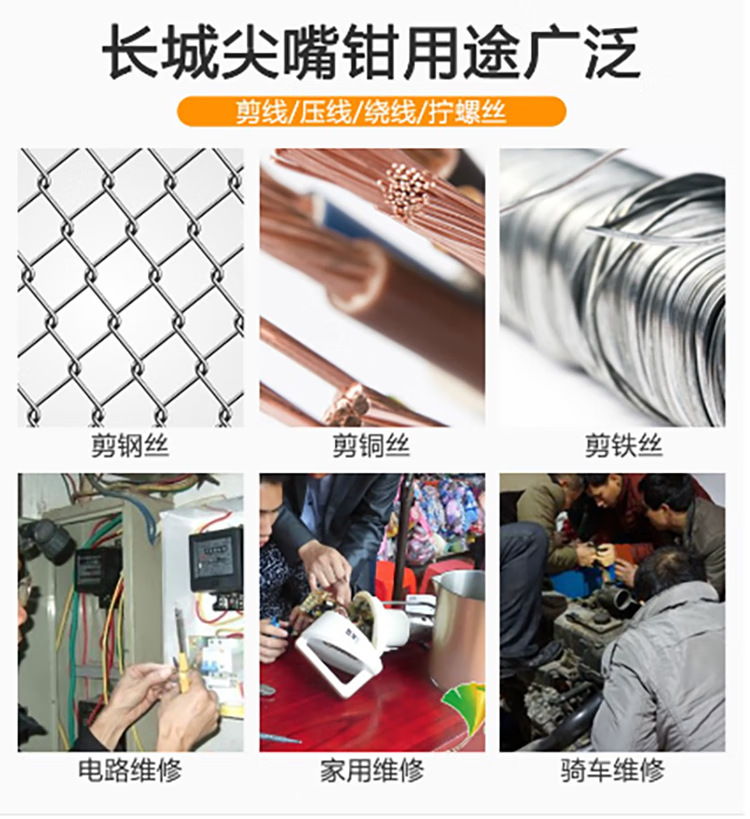 长城尖嘴钳用途广泛

剪线/压线/绕线/拧螺丝

剪钢丝

剪铜丝

剪铁丝

电路维修

家用维修

骑车维修