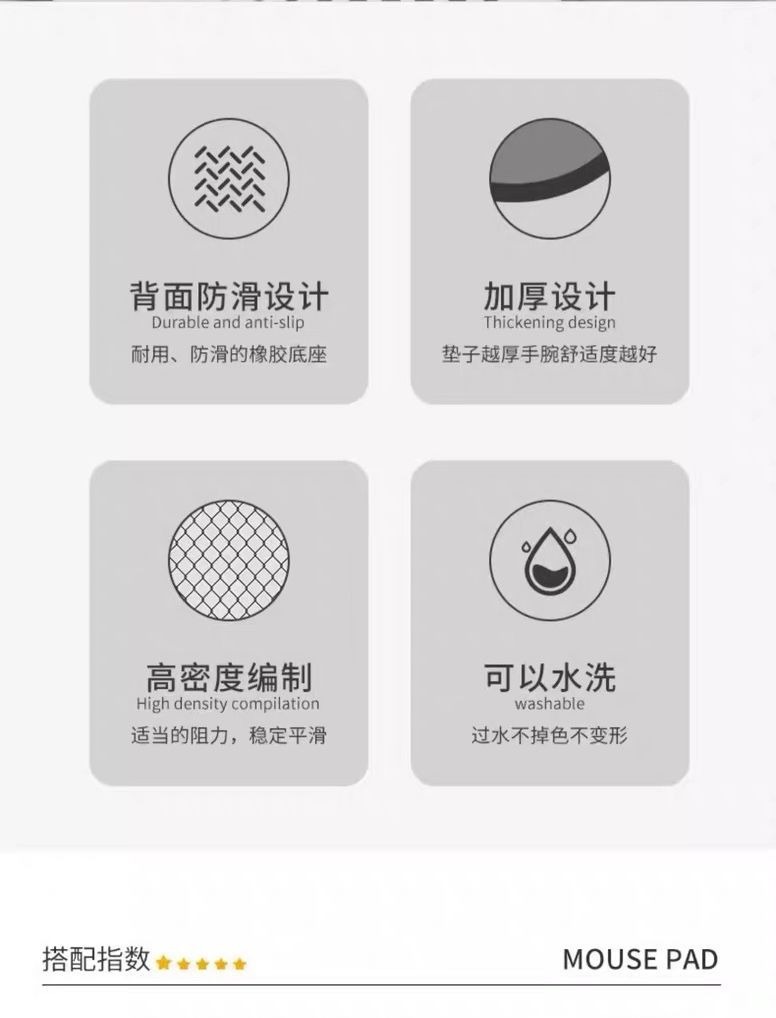 背面防滑设计
Durable and anti-slip
耐用、防滑的橡胶底座

加厚设计
Thickening design
垫子越厚手腕舒适度越好

高密度编制
High density compilation
适当的阻力，稳定平滑

可以水洗
washable
过水不掉色不变形

搭配指数★★★★★

MOUSE PAD