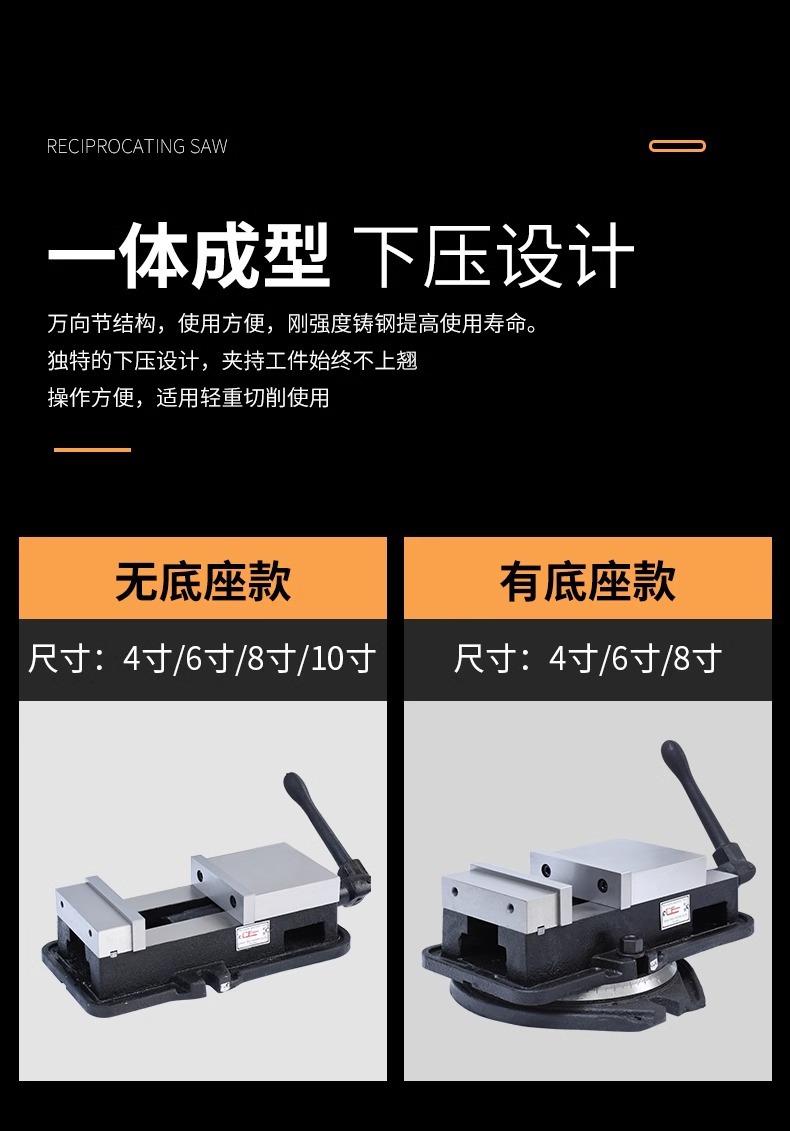 RECIPROCATING SAW

一体成型 下压设计

万向节结构，使用方便，刚强度铸钢提高使用寿命。
独特的下压设计，夹持工件始终不上翘
操作方便，适用轻重切削使用

无底座款

尺寸：4寸/6寸/8寸/10寸

有底座款

尺寸：4寸/6寸/8寸