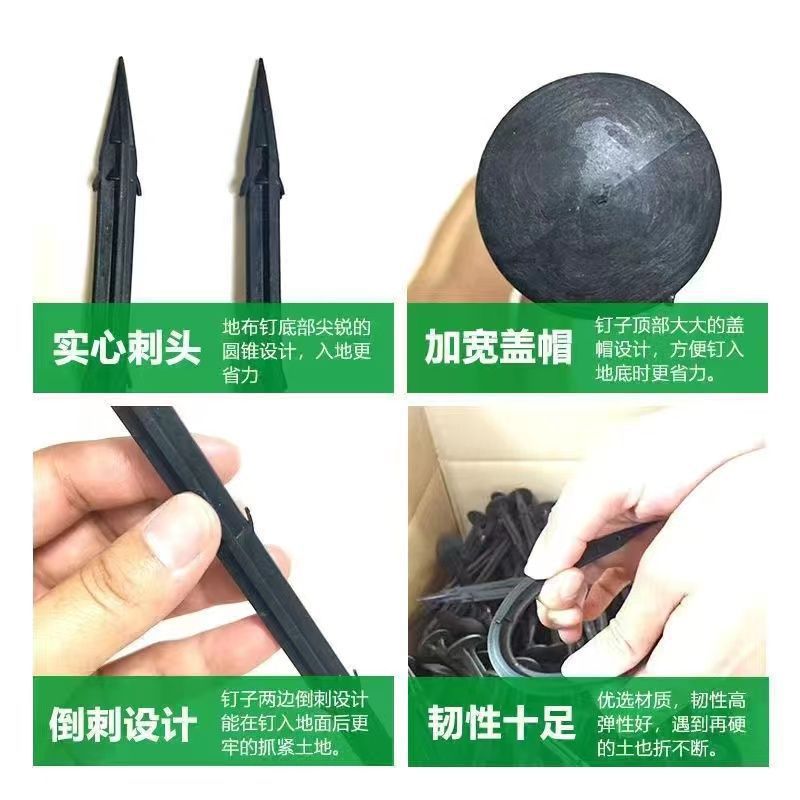 实心刺头

地布钉底部尖锐的圆锥设计，入地更省力

加宽盖帽

钉子顶部大大的盖帽设计，方便钉入地底时更省力。

倒刺设计

钉子两边倒刺设计能在钉入地面后更牢的抓紧土地。

韧性十足

优选材质，韧性高弹性好，遇到再硬的土也折不断。