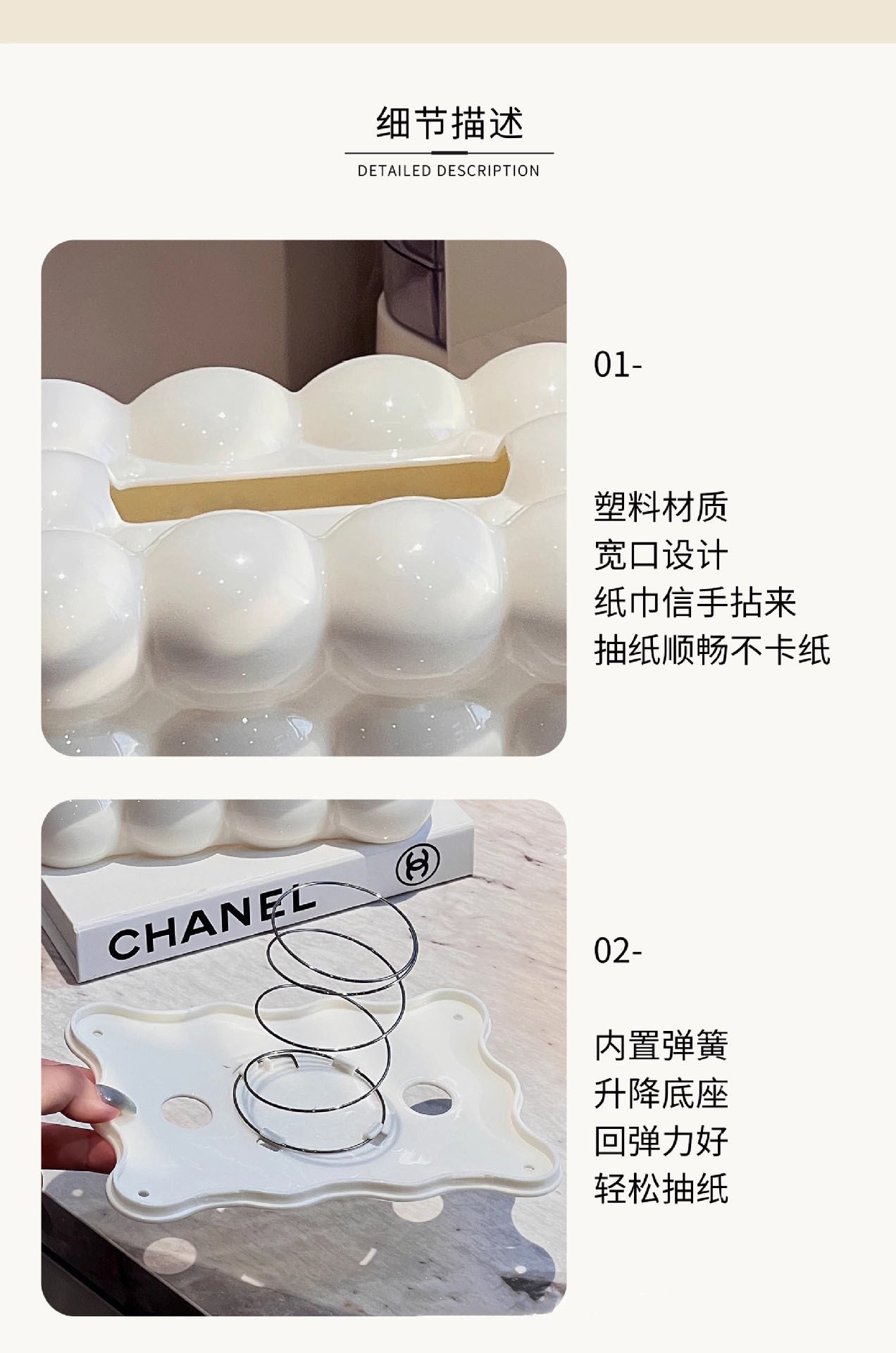 细节描述

DETAILED DESCRIPTION

01-

塑料材质
宽口设计
纸巾信手拈来
抽纸顺畅不卡纸

CHANEL

02-

内置弹簧
升降底座
回弹力好
轻松抽纸