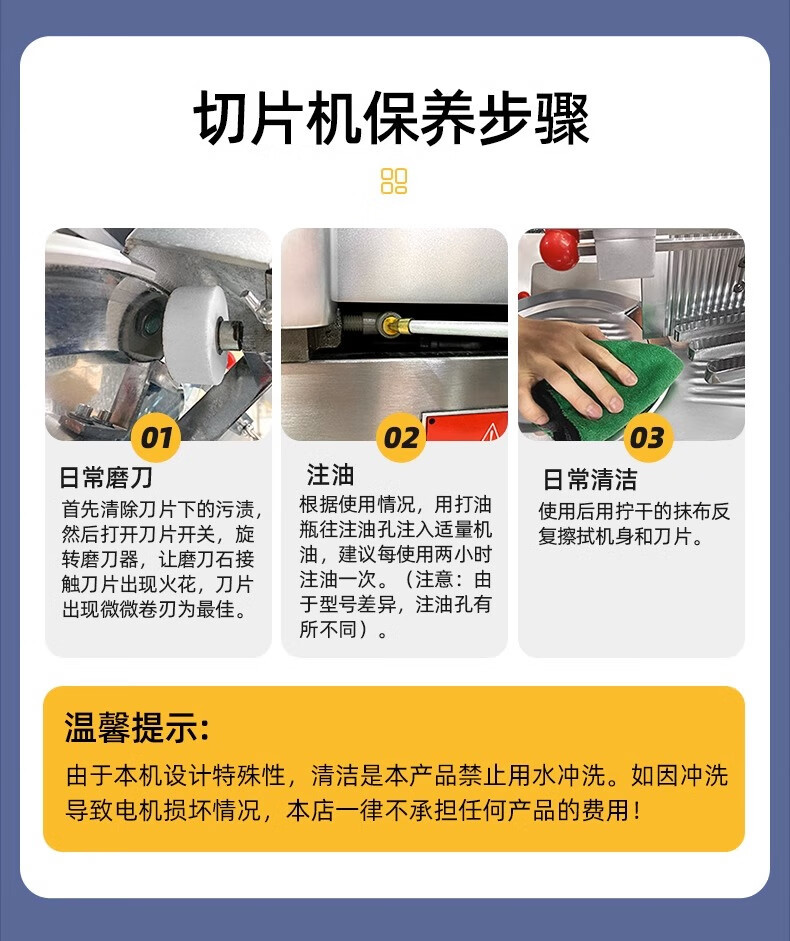 切片机保养步骤

01

日常磨刀

首先清除刀片下的污渍，然后打开刀片开关，旋转磨刀器，让磨刀石接触刀片出现火花，刀片出现微微卷刃为最佳。

02

注油

根据使用情况，用打油瓶往注油孔注入适量机油，建议每使用两小时注油一次。（注意：由于型号差异，注油孔有所不同）。

03

日常清洁

使用后用拧干的抹布反复擦拭机身和刀片。

温馨提示:

由于本机设计特殊性，清洁是本产品禁止用水冲洗。如因冲洗导致电机损坏情况，本店一律不承担任何产品的费用！