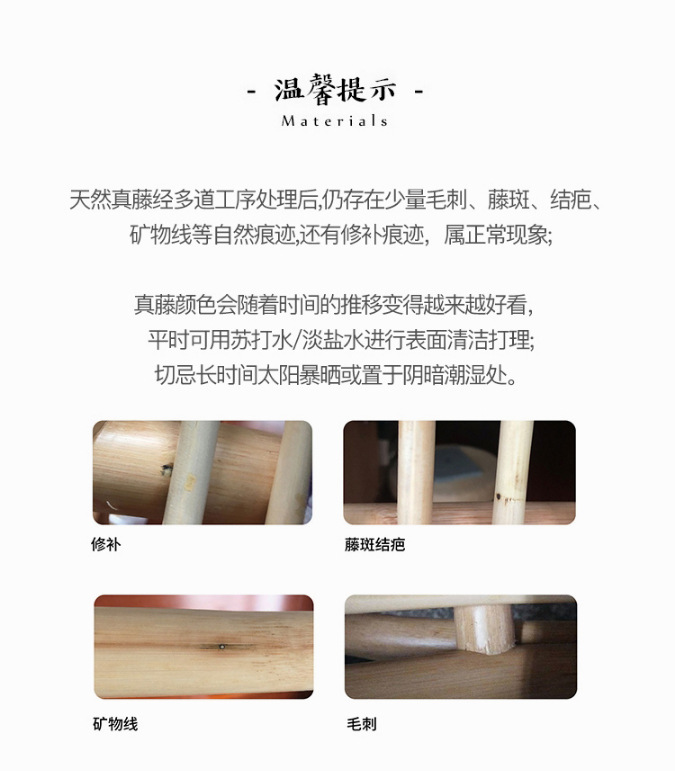 - 温馨提示 -
Materials

天然真藤经多道工序处理后,仍存在少量毛刺、藤斑、结疤、矿物线等自然痕迹,还有修补痕迹，属正常现象;

真藤颜色会随着时间的推移变得越来越好看,
平时可用苏打水/淡盐水进行表面清洁打理;
切忌长时间太阳暴晒或置于阴暗潮湿处。

修补

藤斑结疤

矿物线

毛刺