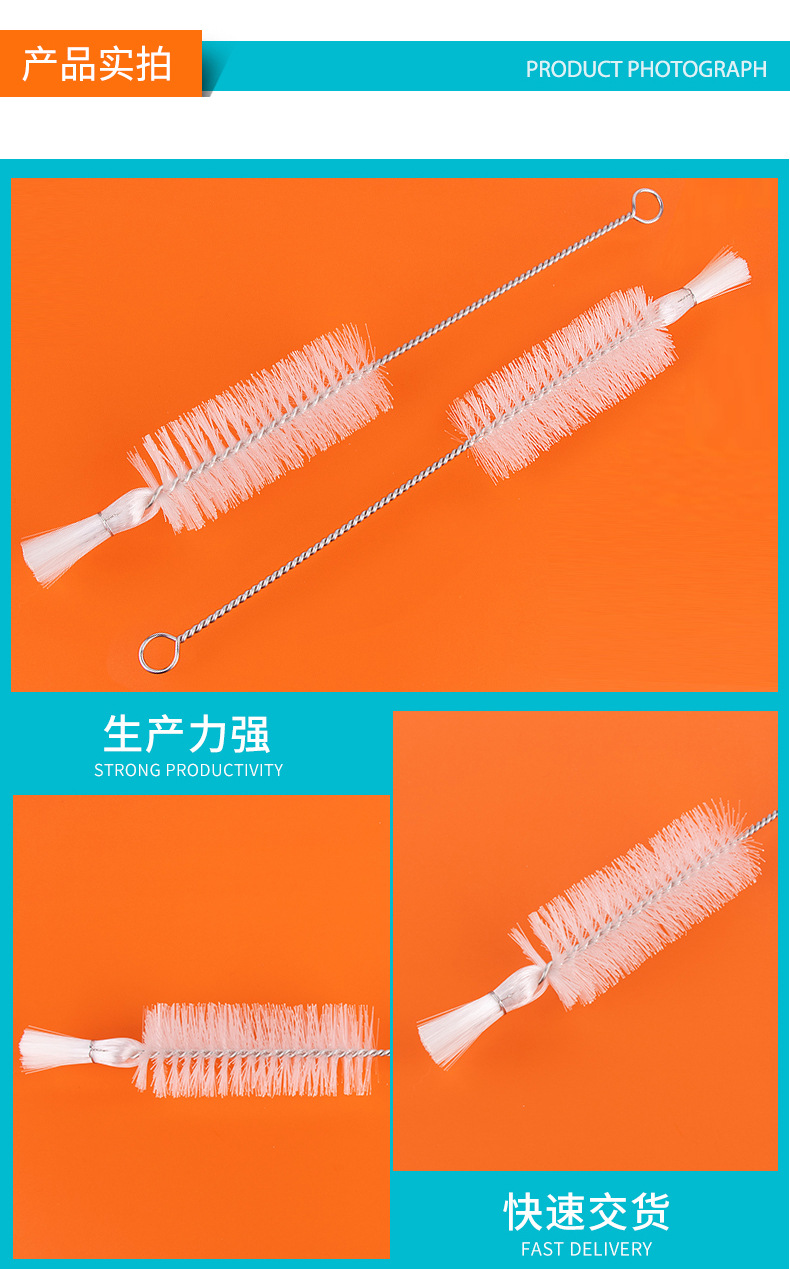 产品实拍

PRODUCT PHOTOGRAPH

生产力强

STRONG PRODUCTIVITY

快速交货

FAST DELIVERY