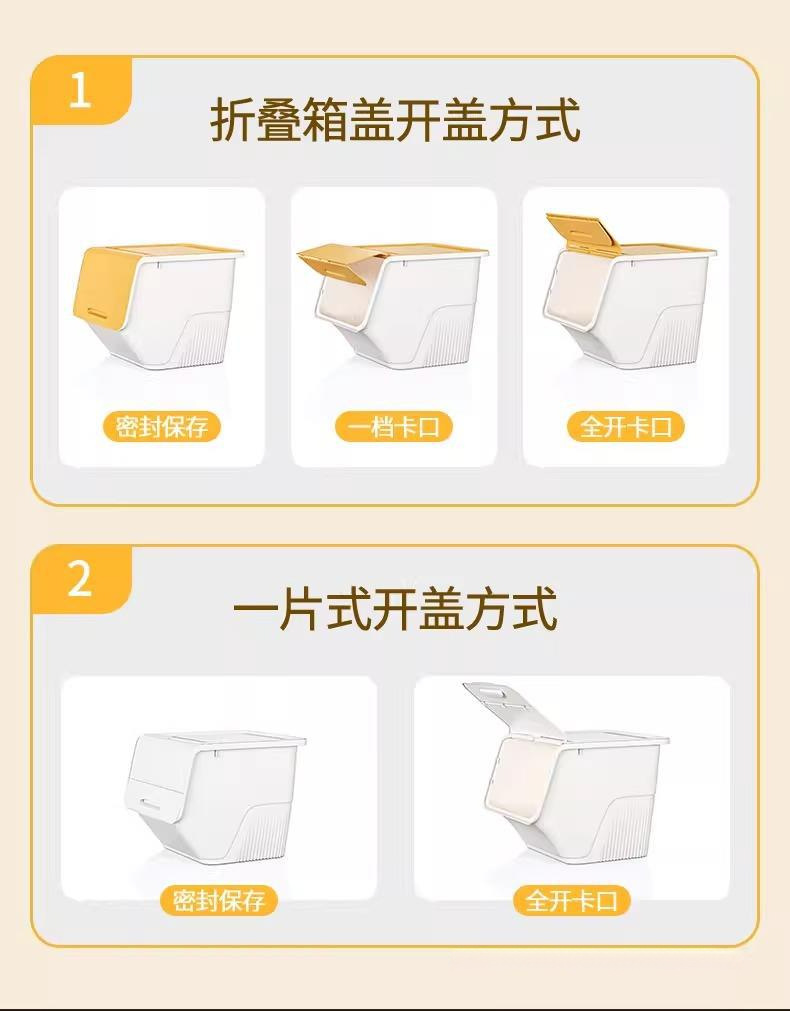 1
折叠箱盖开盖方式

密封保存

一档卡口

全开卡口

2
一片式开盖方式

密封保存

全开卡口