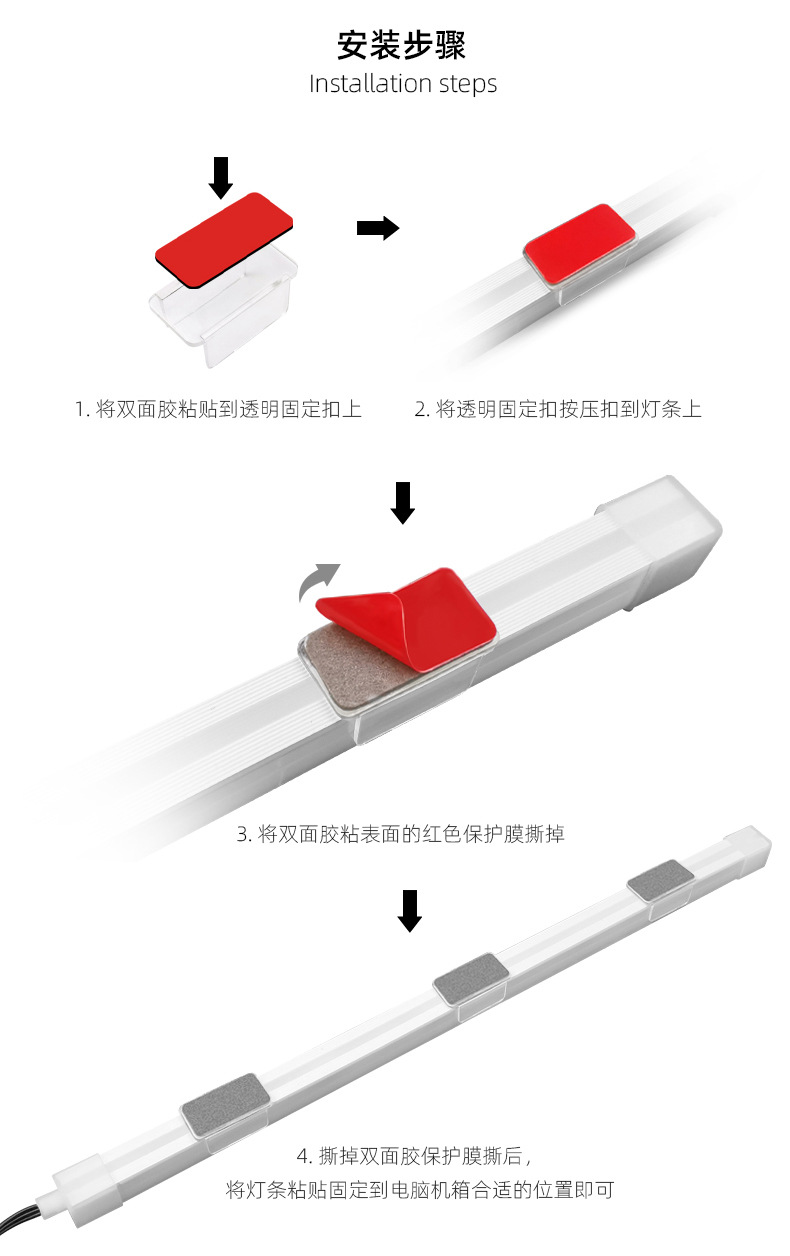 安装步骤
Installation steps

1. 将双面胶粘贴到透明固定扣上

2. 将透明固定扣按压扣到灯条上

3. 将双面胶粘表面的红色保护膜撕掉

4. 撕掉双面胶保护膜撕后，
将灯条粘贴固定到电脑机箱合适的位置即可