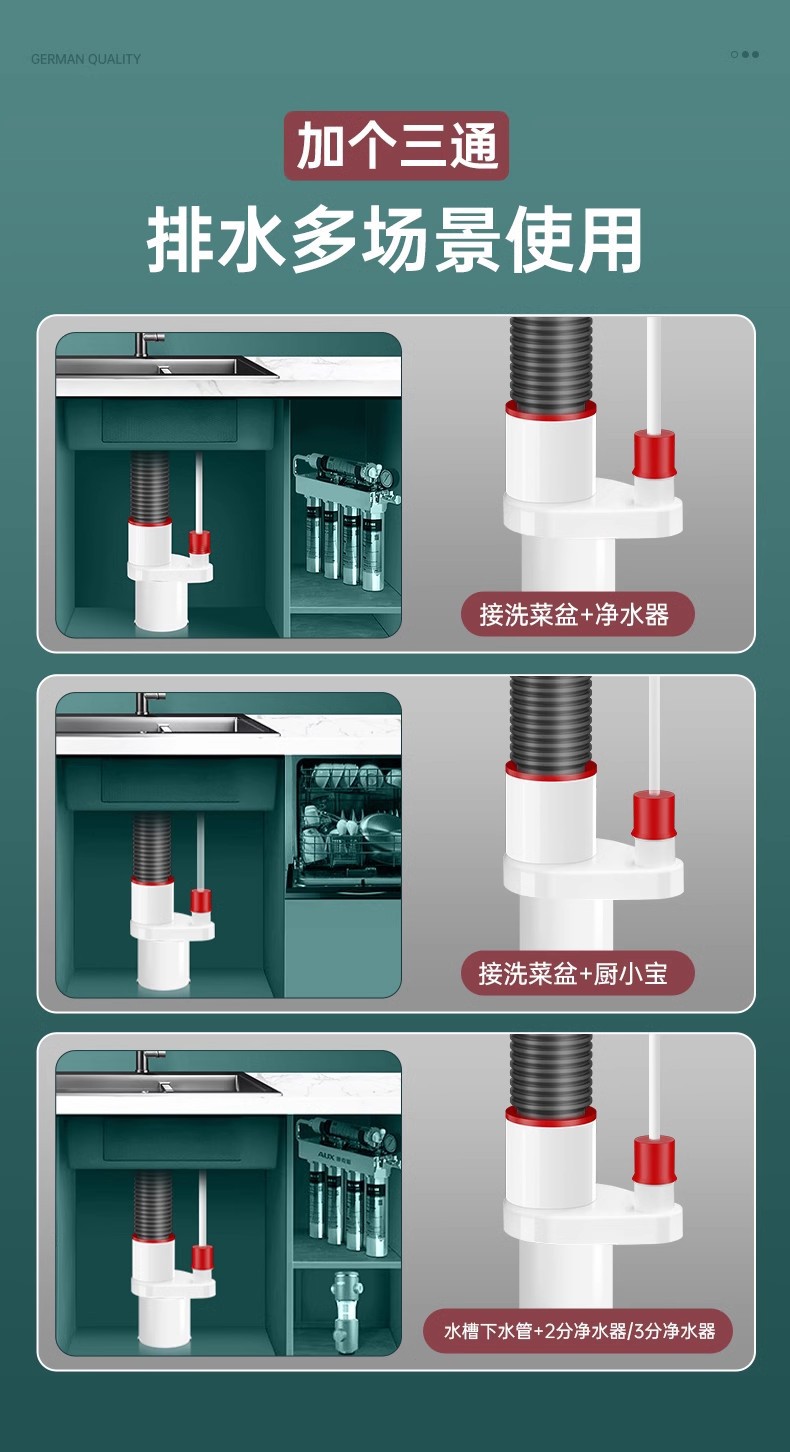 GERMAN QUALITY

加个三通

排水多场景使用

接洗菜盆+净水器

接洗菜盆+厨小宝

AUX

水槽下水管+2分净水器/3分净水器