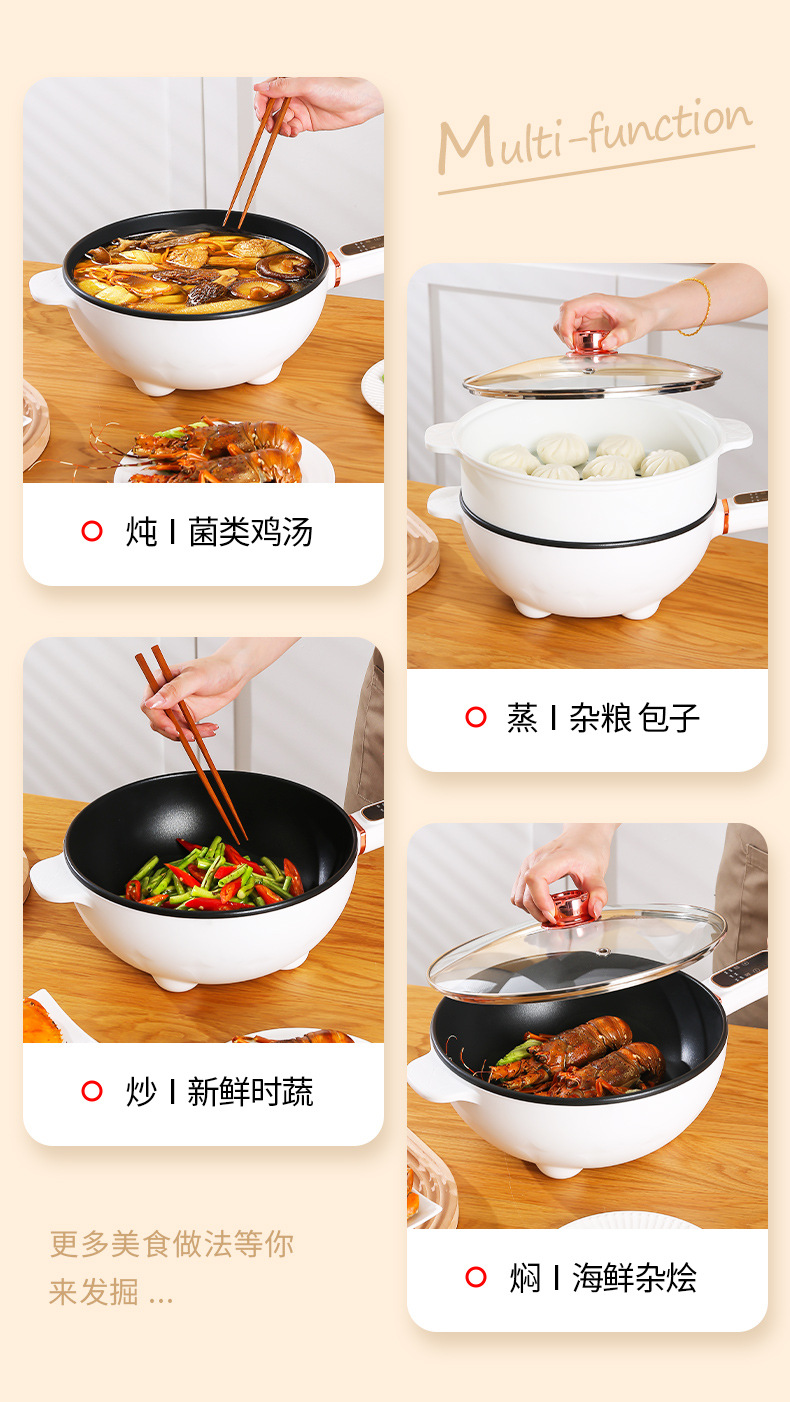 Multi-function

炖 I 菌类鸡汤

蒸 I 杂粮 包子

炒 I 新鲜时蔬

焖 I 海鲜杂烩

更多美食做法等你来发掘 ...