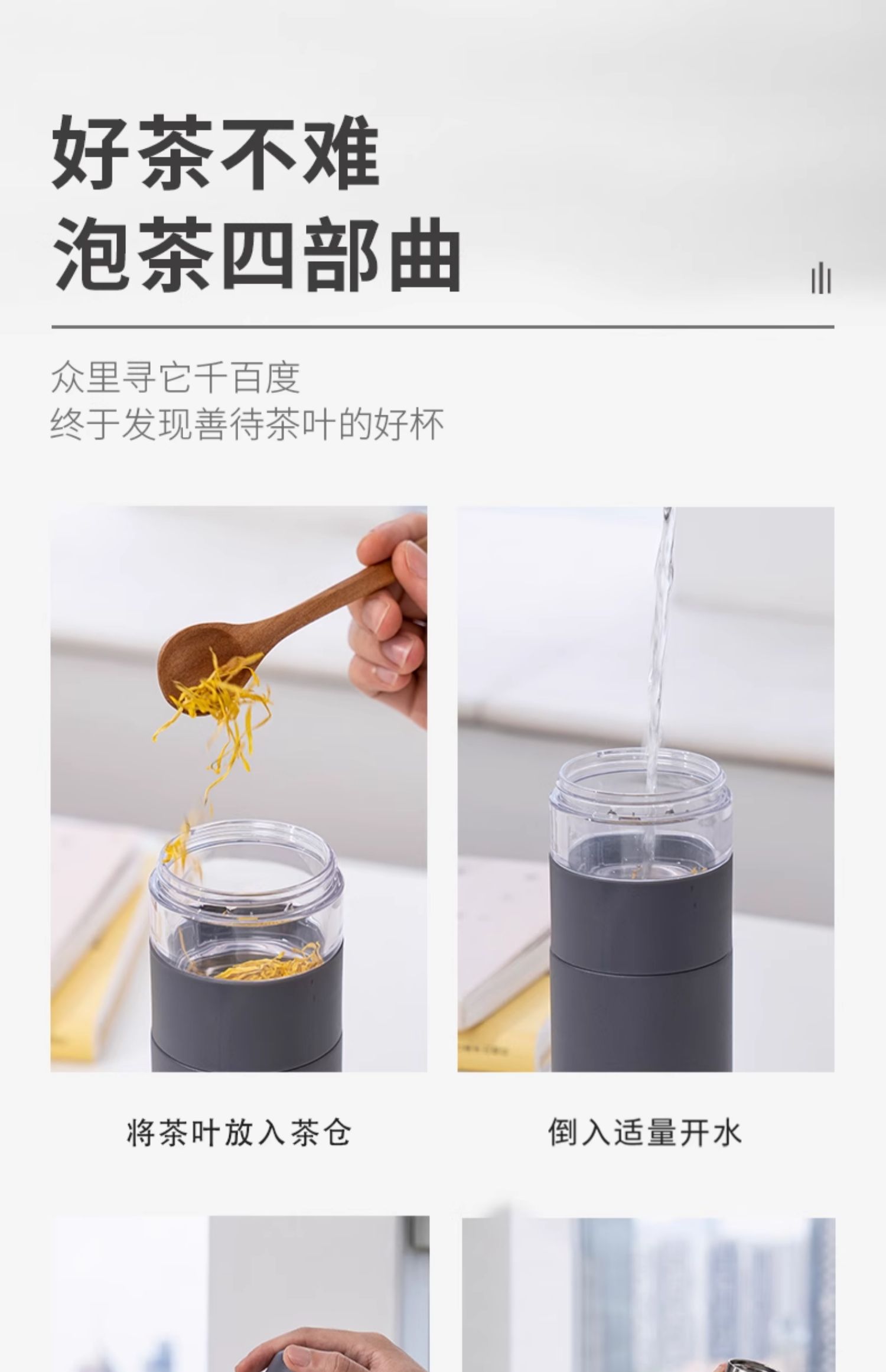 好茶不难
泡茶四部曲

众里寻它千百度
终于发现善待茶叶的好杯

将茶叶放入茶仓

倒入适量开水