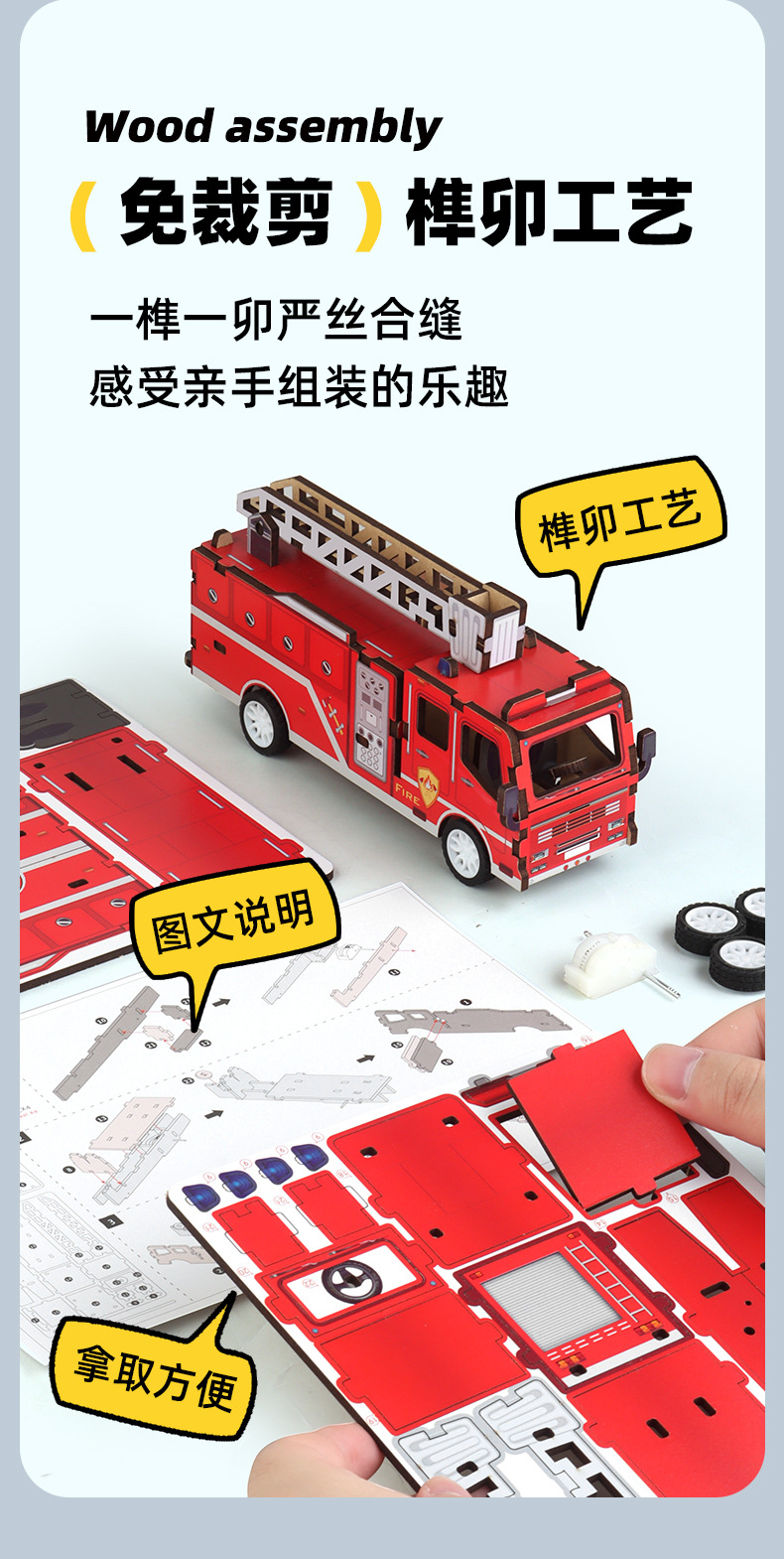 Wood assembly

（免裁剪）榫卯工艺

一榫一卯严丝合缝
感受亲手组装的乐趣

榫卯工艺

FIRE

图文说明

拿取方便