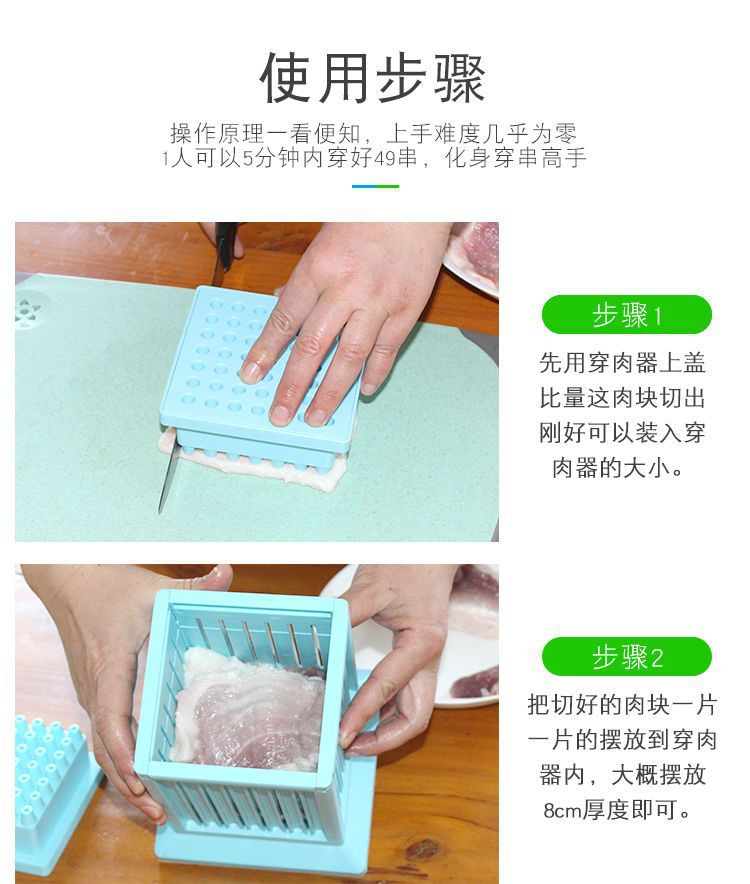 使用步骤

操作原理一看便知，上手难度几乎为零
1人可以5分钟内穿好49串，化身穿串高手

步骤1

先用穿肉器上盖比量这肉块切出刚好可以装入穿肉器的大小。

步骤2

把切好的肉块一片一片的摆放到穿肉器内，大概摆放8cm厚度即可。