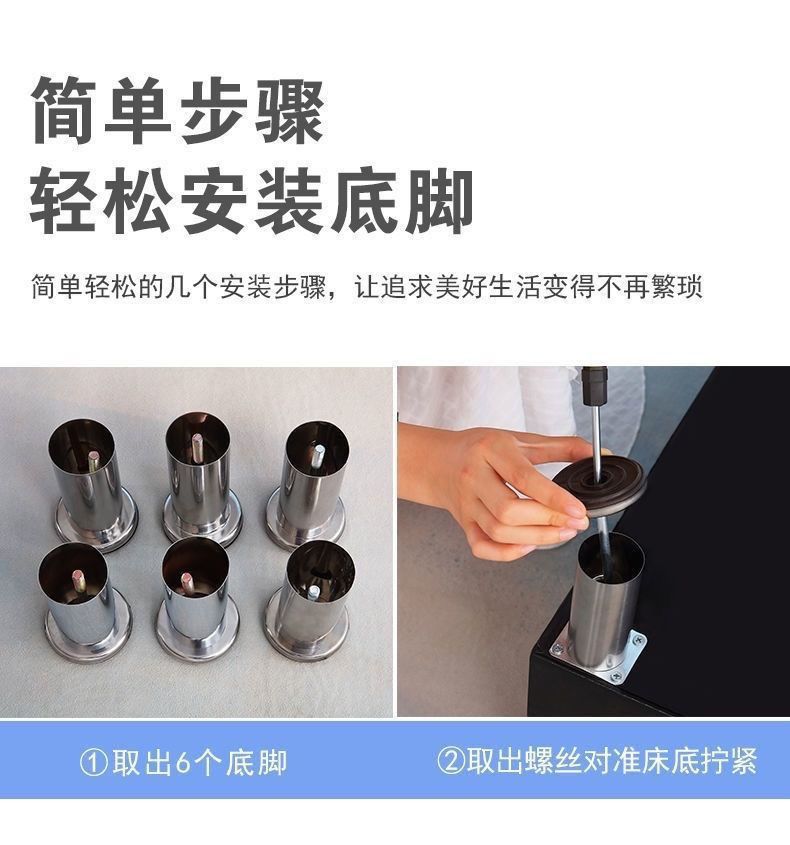 简单步骤
轻松安装底脚

简单轻松的几个安装步骤，让追求美好生活变得不再繁琐

①取出6个底脚

②取出螺丝对准床底拧紧