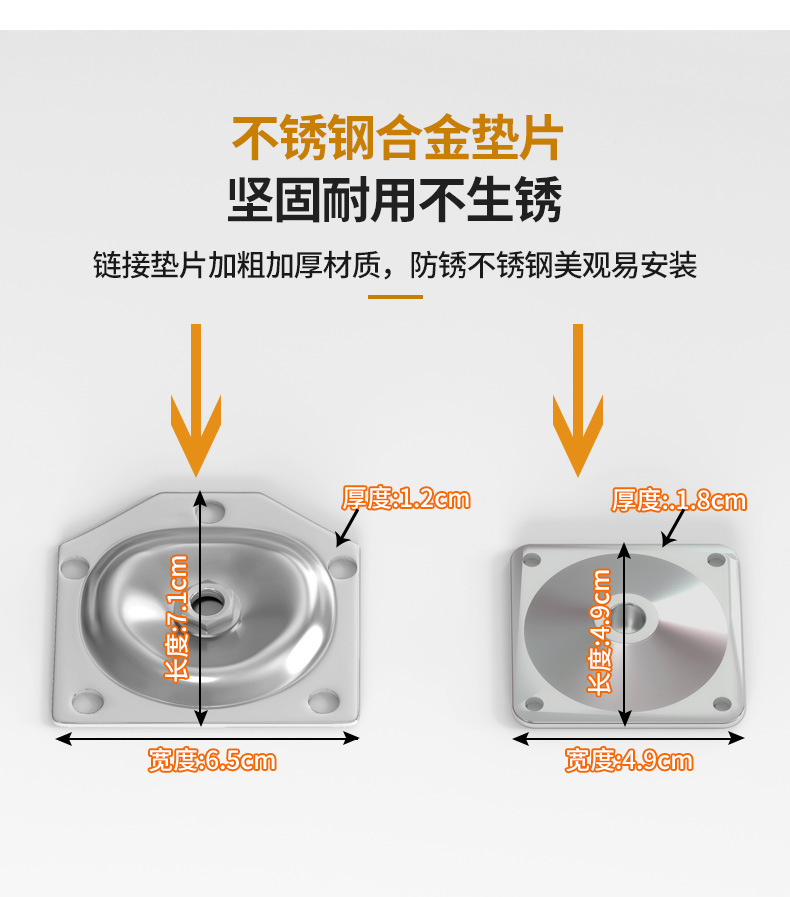 不锈钢合金垫片
坚固耐用不生锈

链接垫片加粗加厚材质，防锈不锈钢美观易安装

厚度:1.2cm
长度:7.1cm
宽度:6.5cm

厚度:.1.8cm
长度:4.9cm
宽度:4.9cm