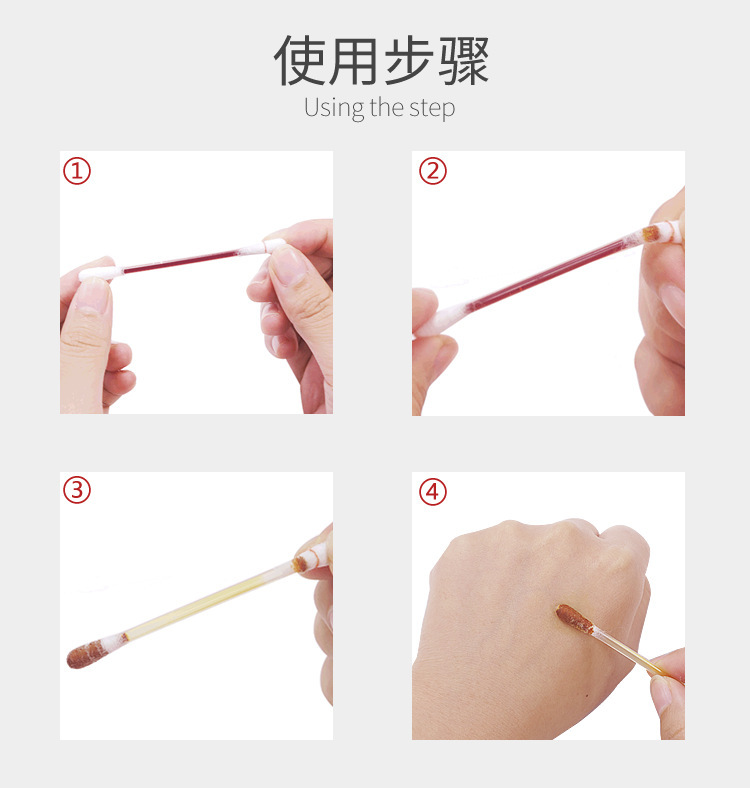 使用步骤
Using the step

①

②

③

④