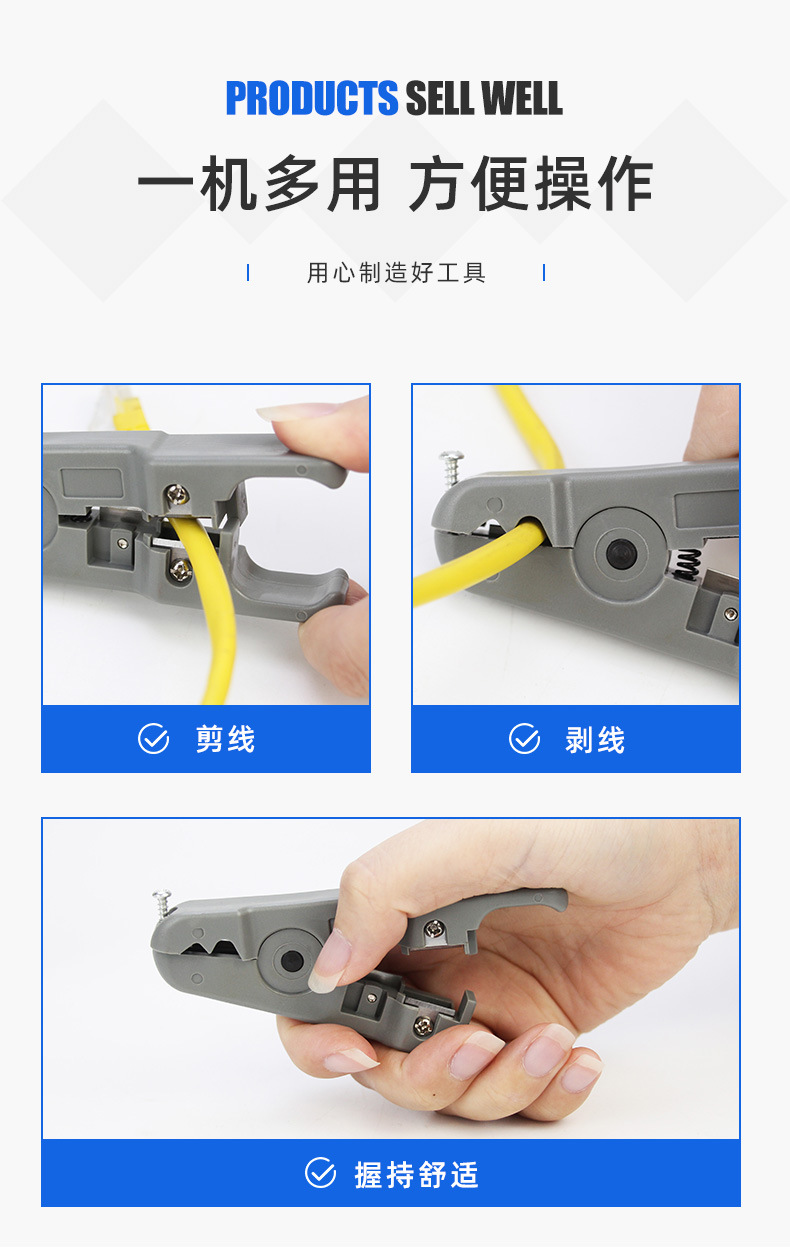 PRODUCTS SELL WELL

一机多用 方便操作

用心制造好工具

剪线

剥线

握持舒适