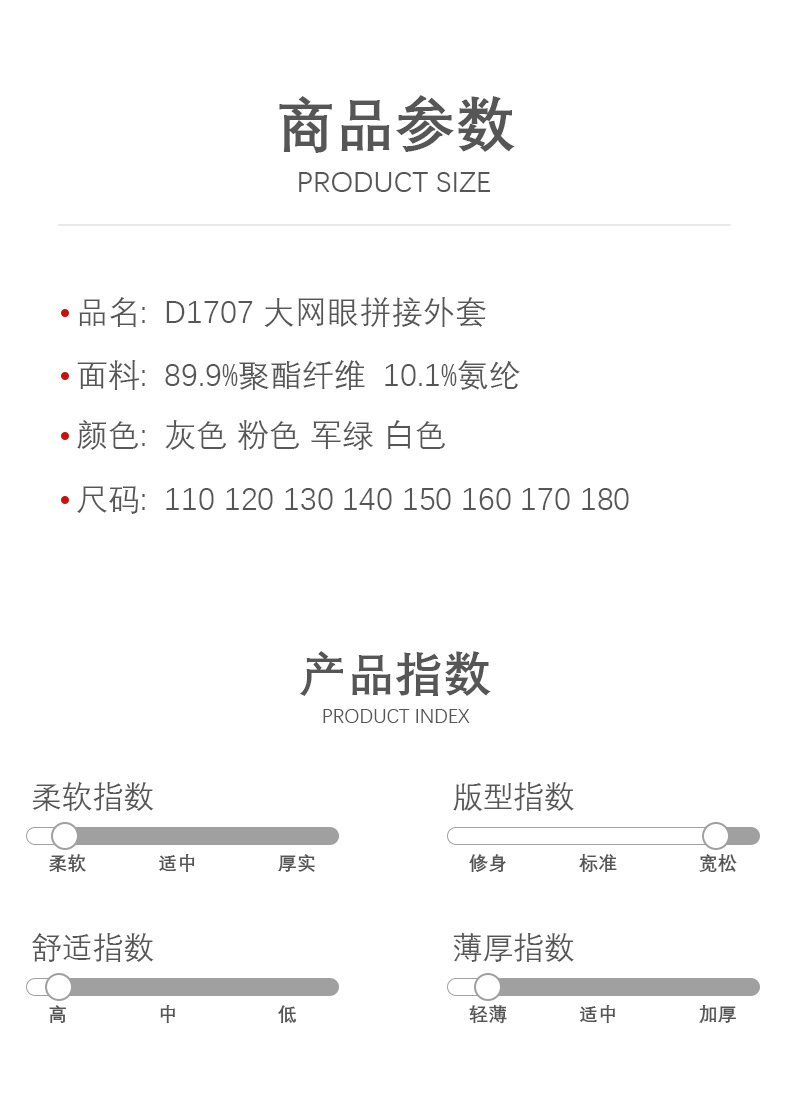 商品参数
PRODUCT SIZE

• 品名: D1707 大网眼拼接外套

• 面料: 89.9%聚酯纤维 10.1%氨纶

• 颜色: 灰色 粉色 军绿 白色

• 尺码: 110 120 130 140 150 160 170 180

产品指数
PRODUCT INDEX

柔软指数
柔软 适中 厚实

舒适指数
高 中 低

版型指数
修身 标准 宽松

薄厚指数
轻薄 适中 加厚