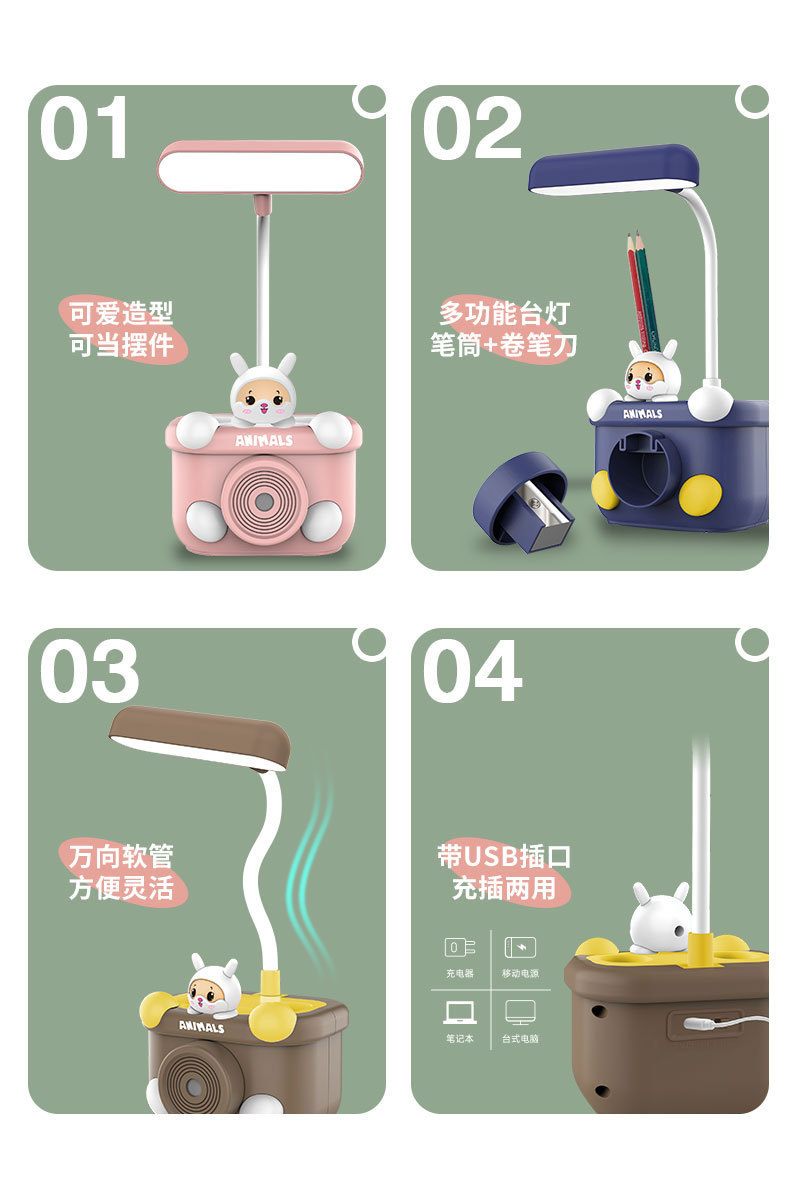 01

可爱造型
可当摆件

ANIMALS

02

多功能台灯
笔筒+卷笔刀

ANIMALS

03

万向软管
方便灵活

ANIMALS

04

带USB插口
充插两用

充电器

移动电源

笔记本

台式电脑