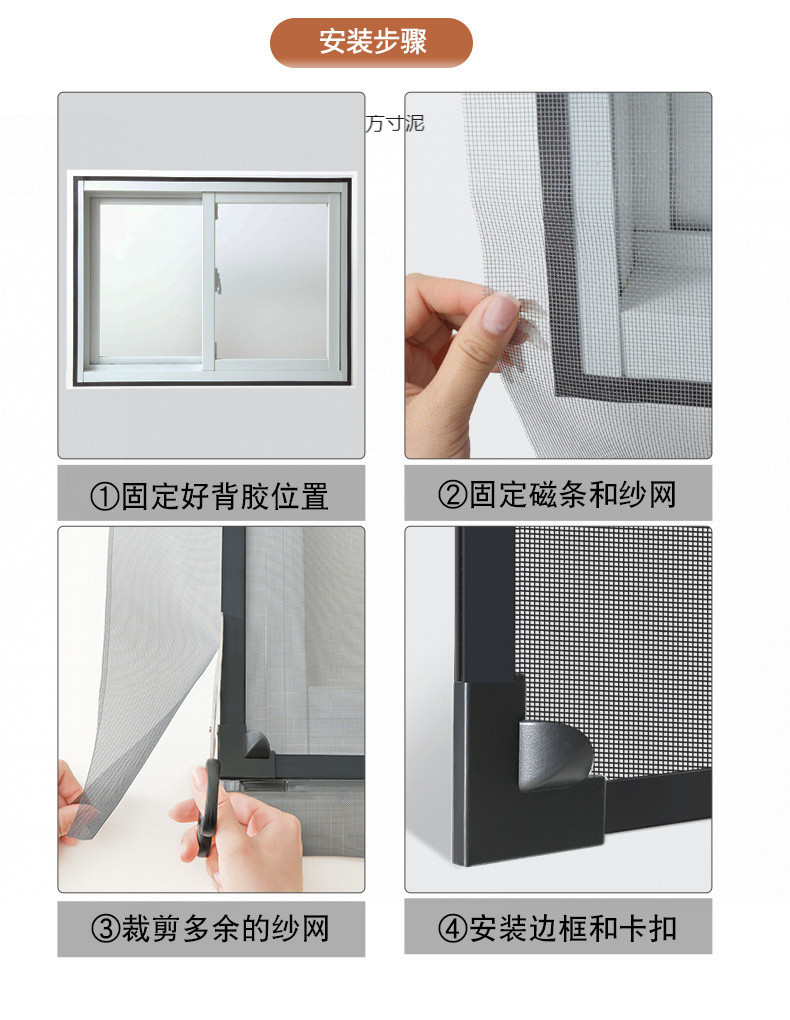 安装步骤

万寸泥

①固定好背胶位置

②固定磁条和纱网

③裁剪多余的纱网

④安装边框和卡扣