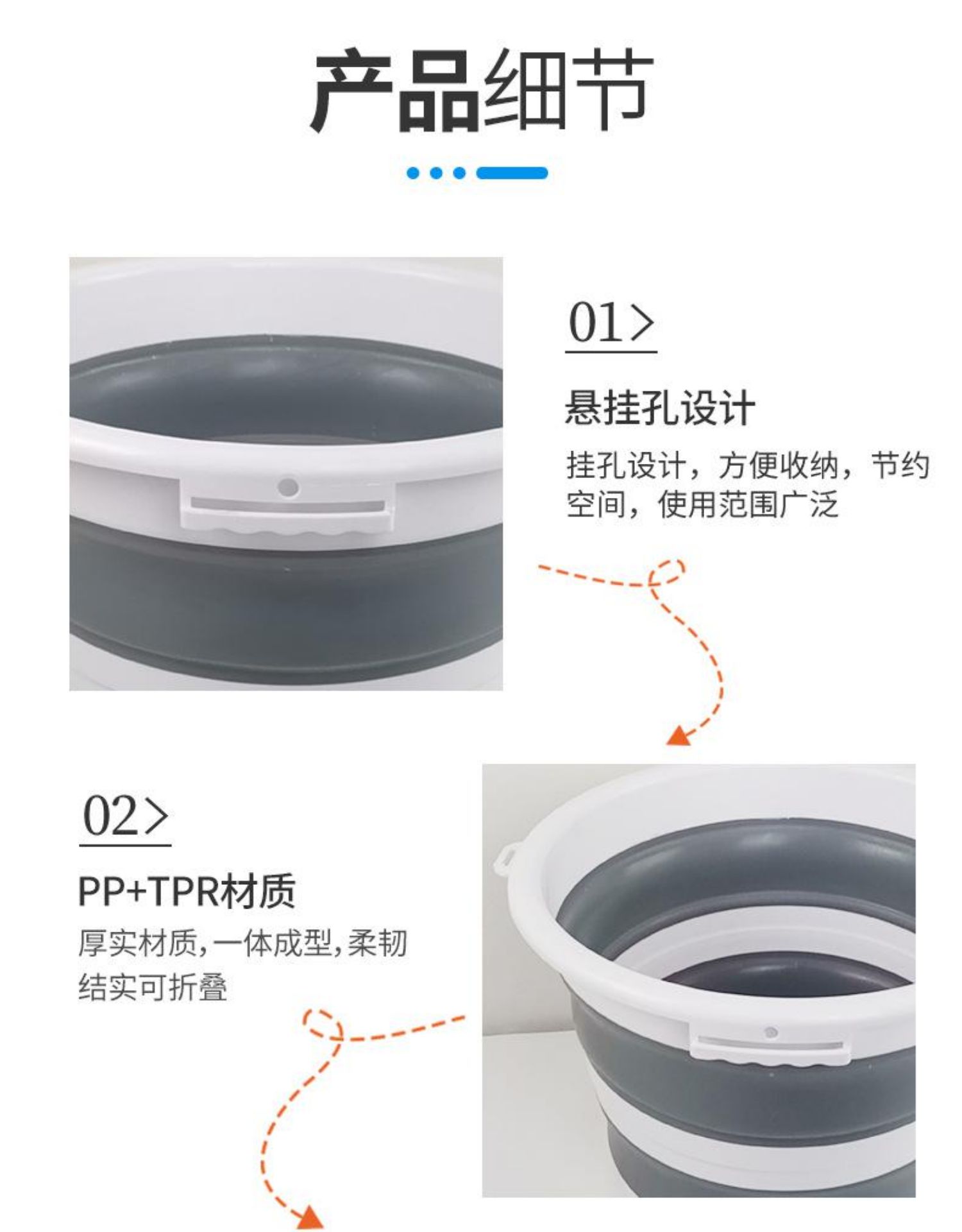 产品细节

01>

悬挂孔设计

挂孔设计，方便收纳，节约空间，使用范围广泛

02>

PP+TPR材质

厚实材质,一体成型,柔韧结实可折叠