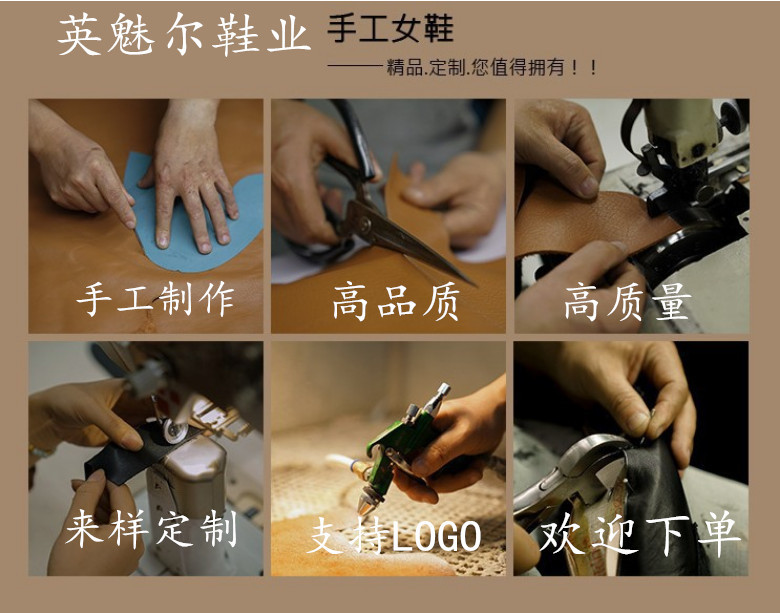 英魅尔鞋业 手工女鞋

——精品.定制.您值得拥有！！

手工制作

高品质

高质量

来样定制

支持LOGO

欢迎下单