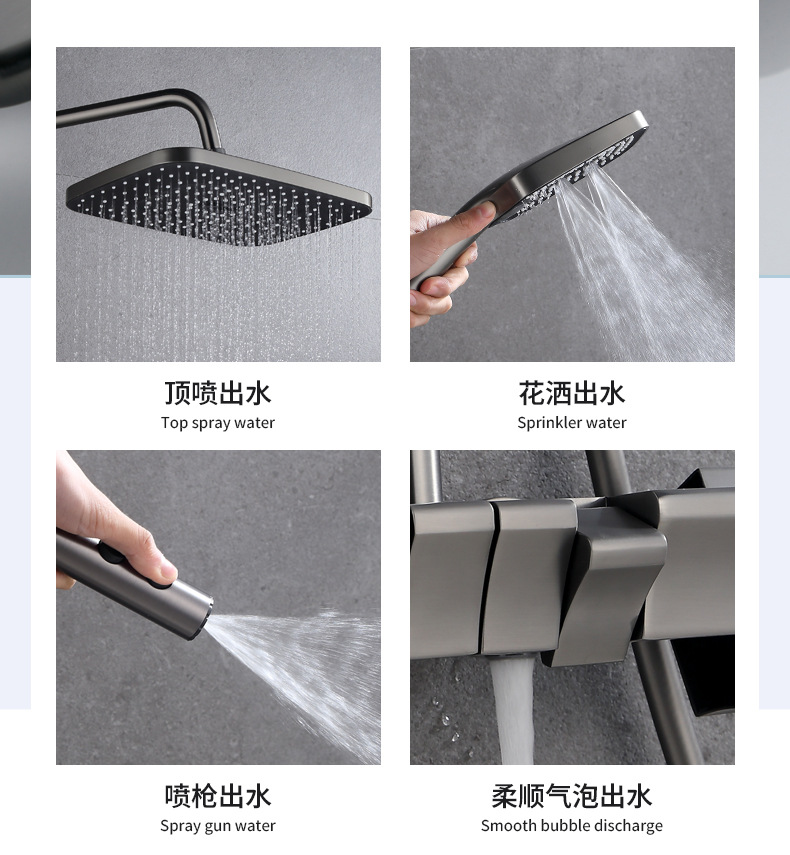 顶喷出水
Top spray water

花洒出水
Sprinkler water

喷枪出水
Spray gun water

柔顺气泡出水
Smooth bubble discharge