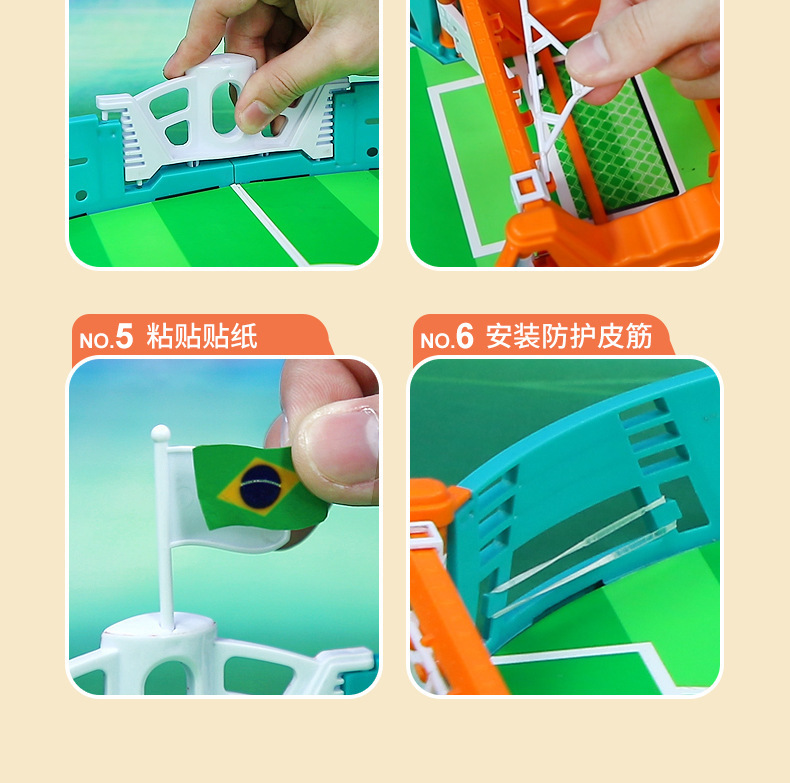 NO.5 粘贴贴纸

NO.6 安装防护皮筋