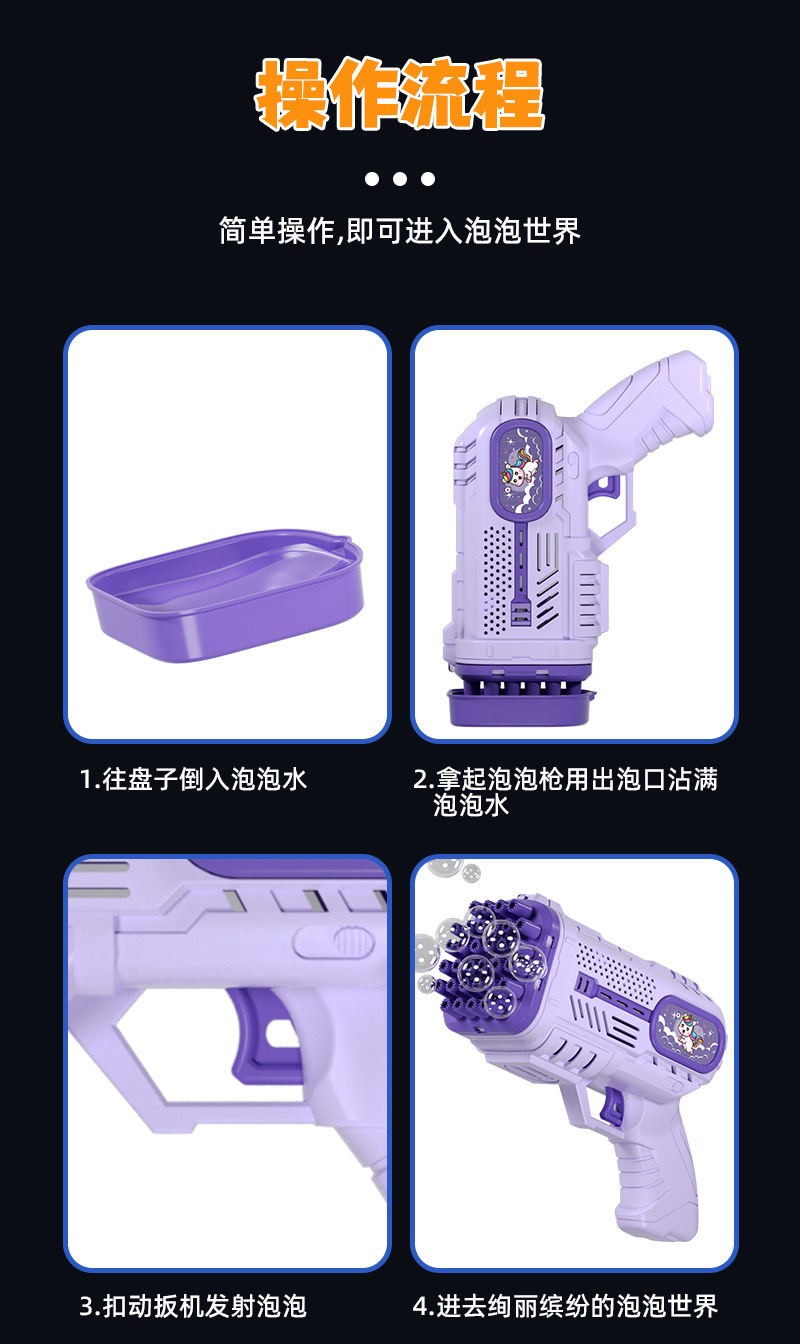 操作流程

简单操作,即可进入泡泡世界

1.往盘子倒入泡泡水

2.拿起泡泡枪用出泡口沾满泡泡水

3.扣动扳机发射泡泡

4.进去绚丽缤纷的泡泡世界