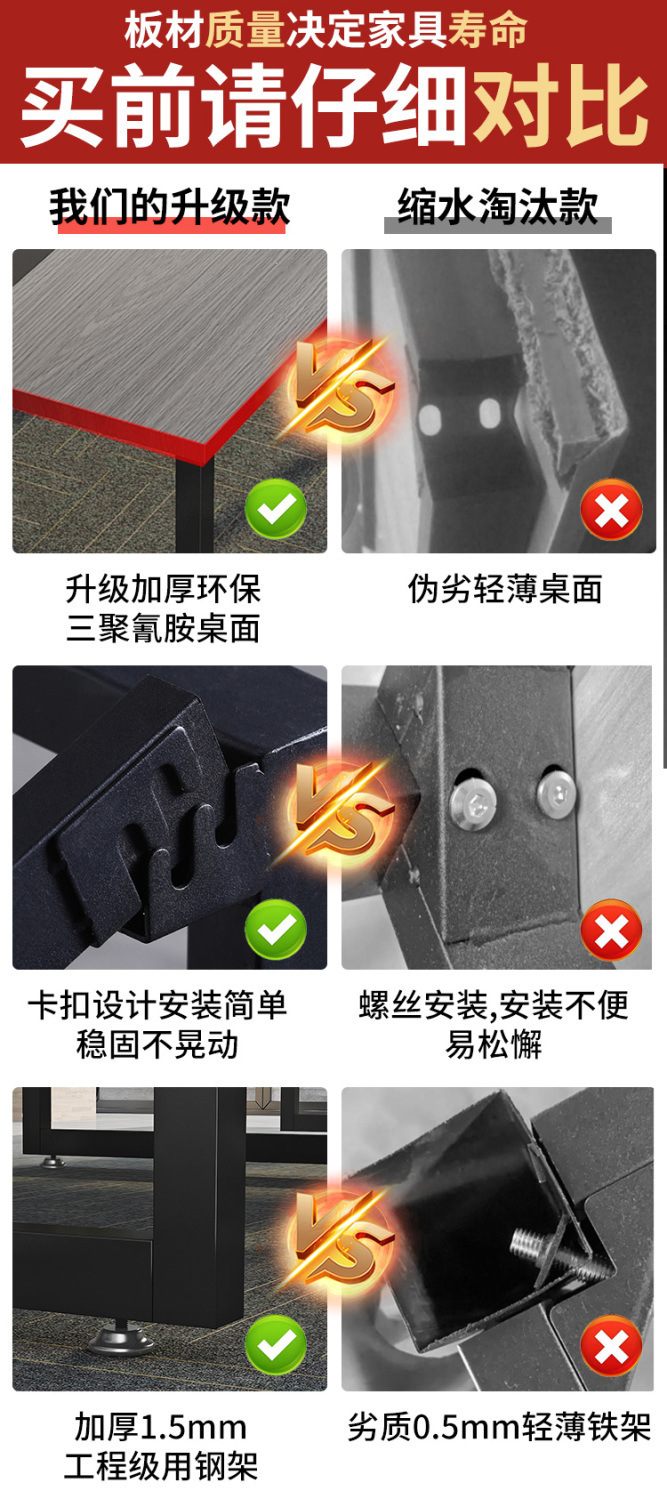 板材质量决定家具寿命
买前请仔细对比

我们的升级款

缩水淘汰款

VS

升级加厚环保
三聚氰胺桌面

伪劣轻薄桌面

VS

卡扣设计安装简单
稳固不晃动

螺丝安装,安装不便
易松懈

VS

加厚1.5mm
工程级用钢架

劣质0.5mm轻薄铁架