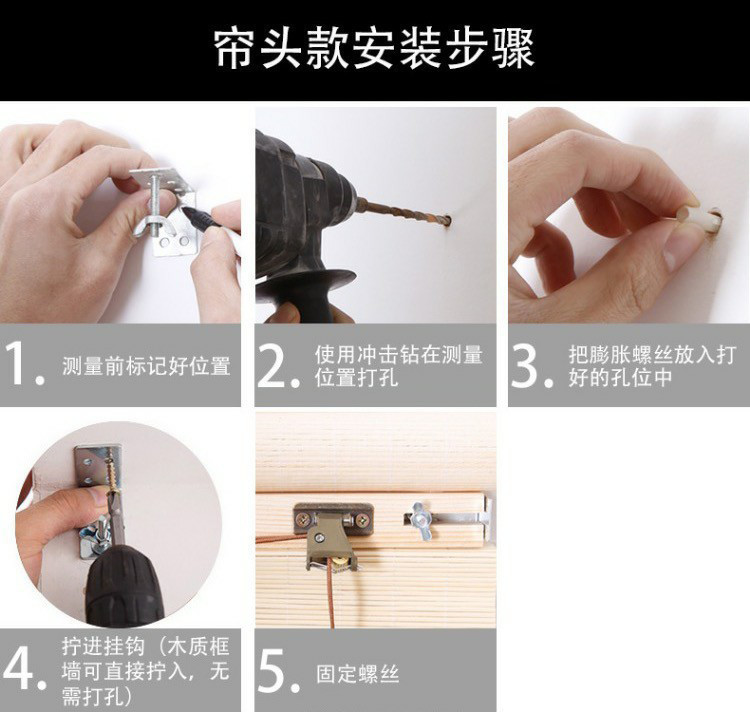 帘头款安装步骤

1. 测量前标记好位置

2. 使用冲击钻在测量位置打孔

3. 把膨胀螺丝放入打好的孔位中

4. 拧进挂钩（木质框墙可直接拧入，无需打孔）

5. 固定螺丝