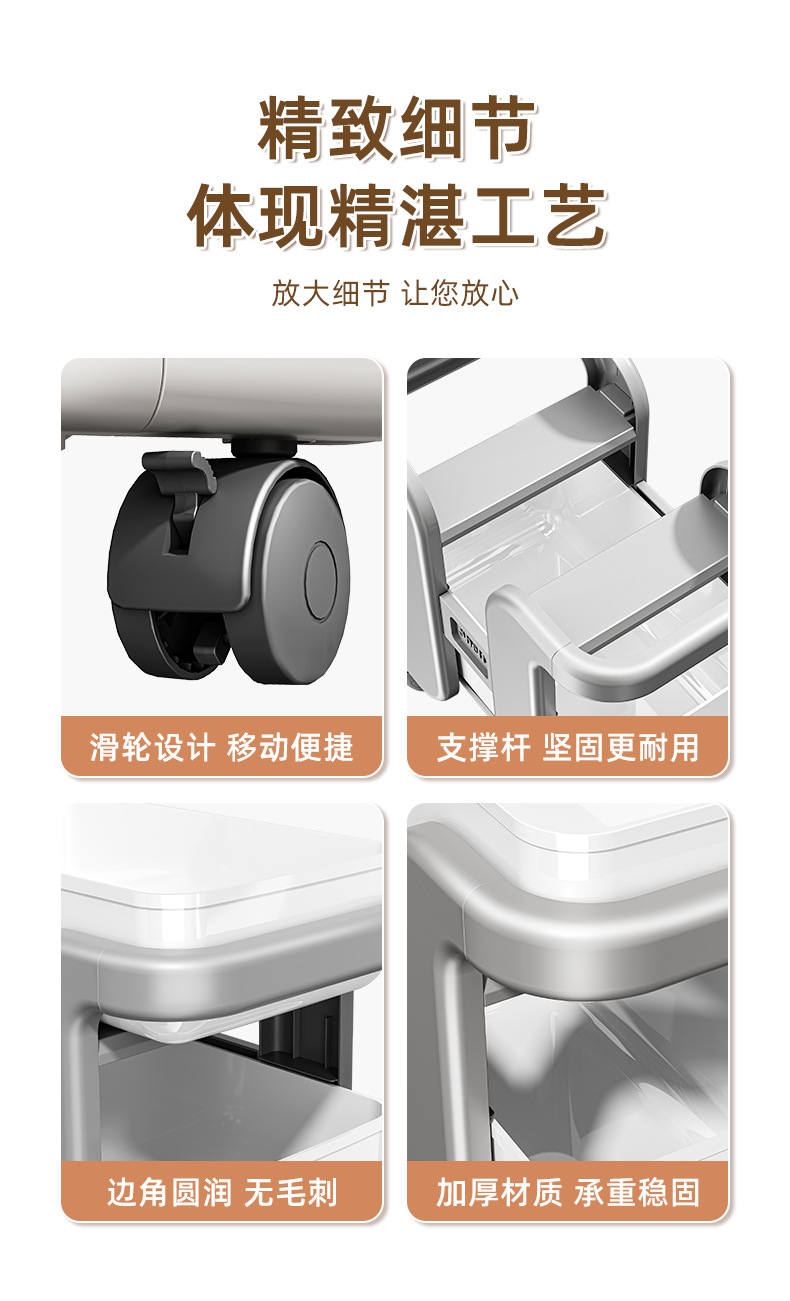 精致细节
体现精湛工艺

放大细节 让您放心

滑轮设计 移动便捷

支撑杆 坚固更耐用

边角圆润 无毛刺

加厚材质 承重稳固