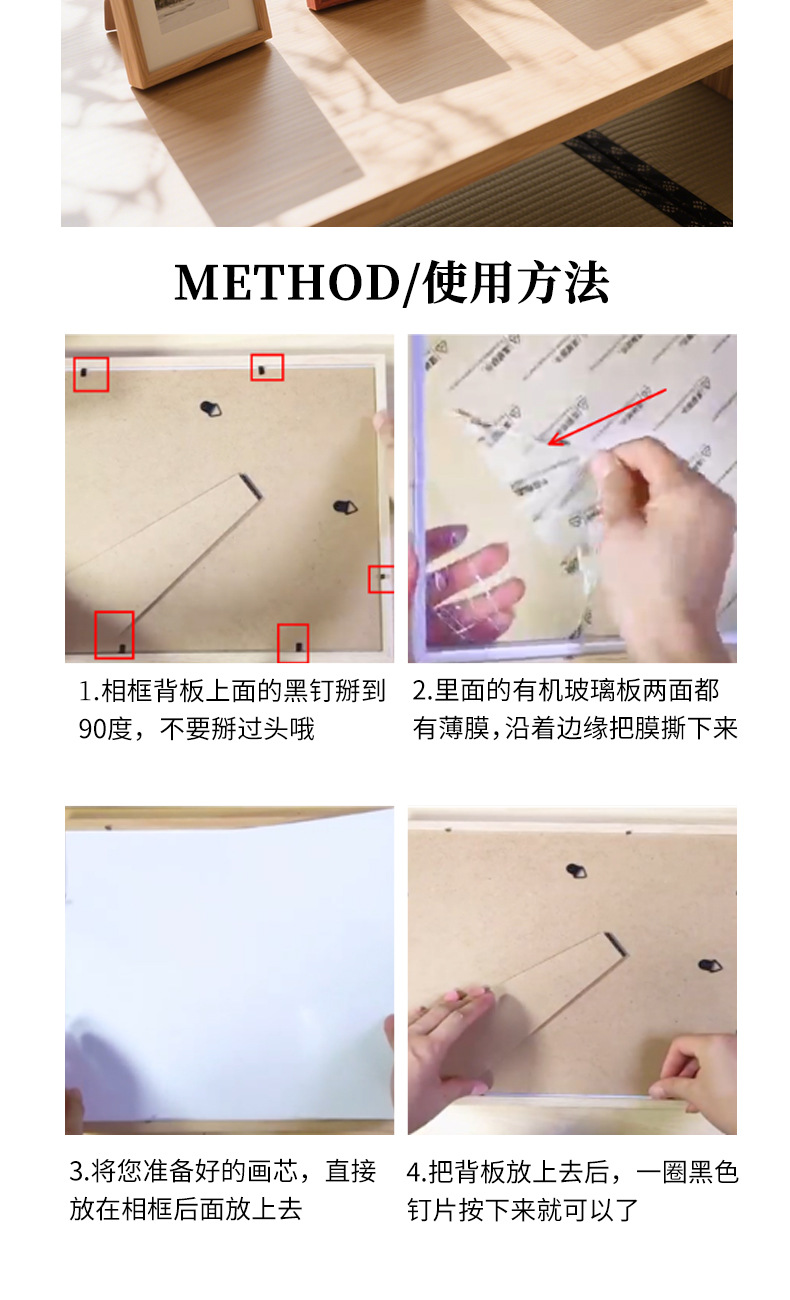 METHOD/使用方法

1.相框背板上面的黑钉掰到90度，不要掰过头哦

2.里面的有机玻璃板两面都有薄膜，沿着边缘把膜撕下来

3.将您准备好的画芯，直接放在相框后面放上去

4.把背板放上去后，一圈黑色钉片按下来就可以了