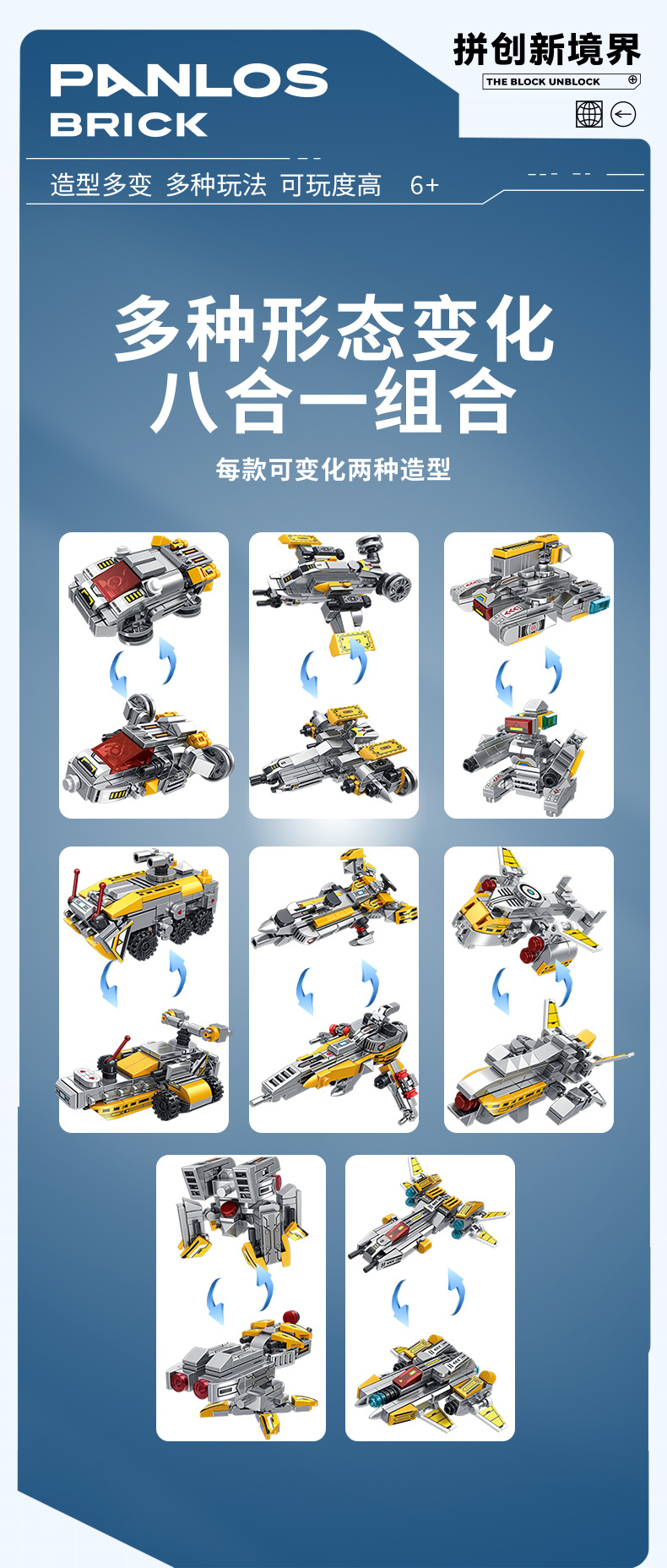 PANLOS
BRICK

拼创新境界
THE BLOCK UNBLOCK

造型多变 多种玩法 可玩度高 6+

多种形态变化
八合一组合

每款可变化两种造型