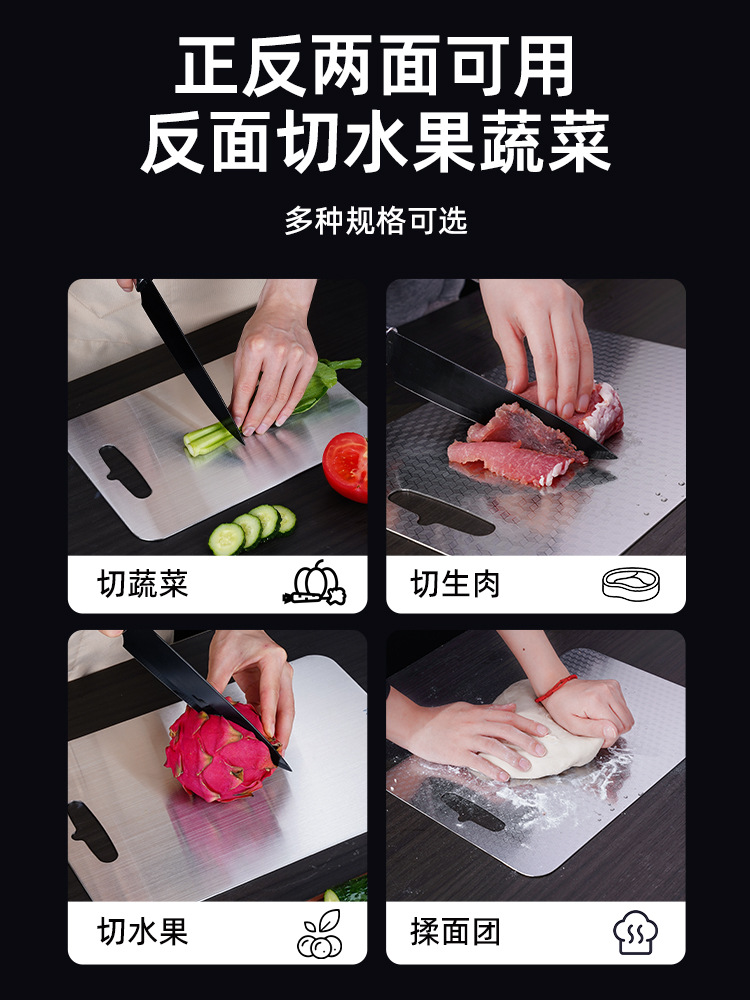 正反两面可用
反面切水果蔬菜

多种规格可选

切蔬菜

切生肉

切水果

揉面团