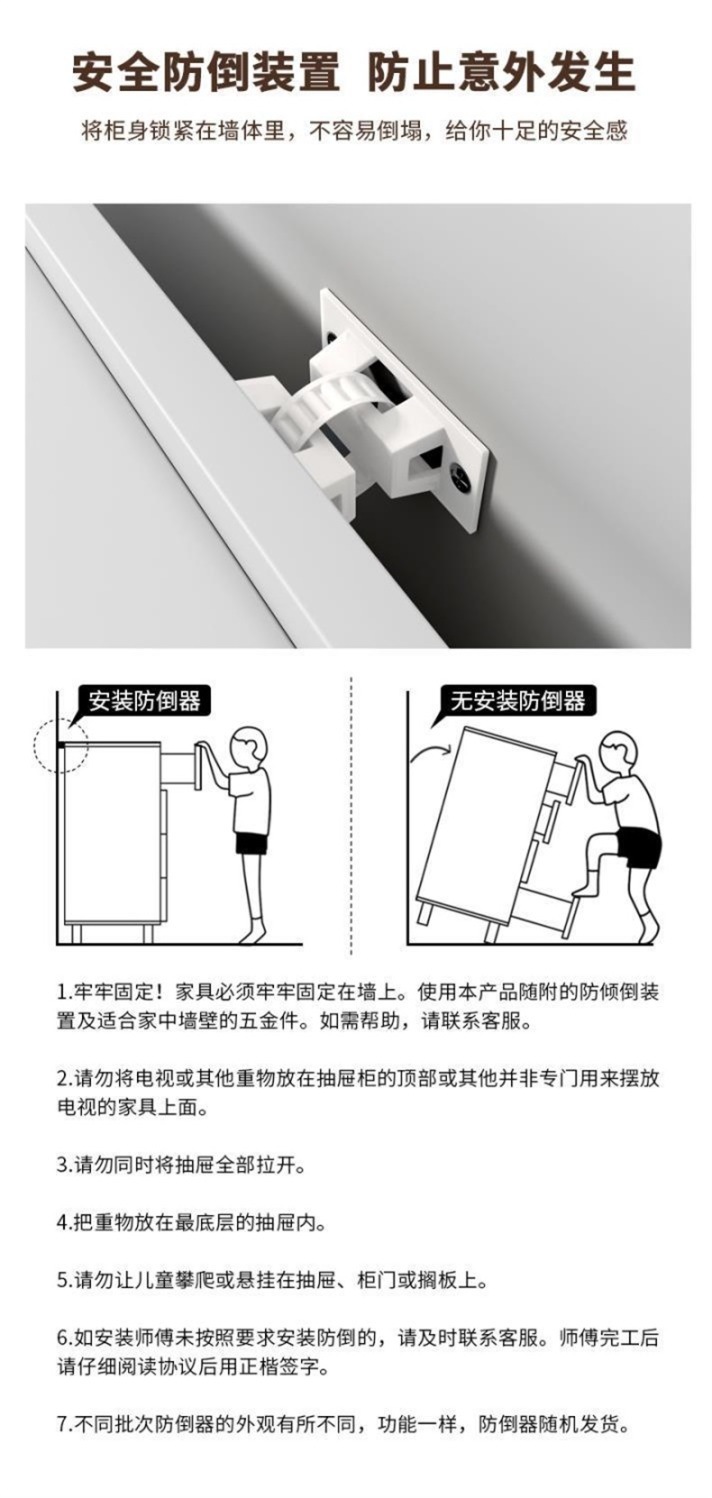 安全防倒装置 防止意外发生

将柜身锁紧在墙体里，不容易倒塌，给你十足的安全感

安装防倒器

无安装防倒器

1.牢牢固定！家具必须牢牢固定在墙上。使用本产品随附的防倾倒装置及适合家中墙壁的五金件。如需帮助，请联系客服。

2.请勿将电视或其他重物放在抽屉柜的顶部或其他并非专门用来摆放电视的家具上面。

3.请勿同时将抽屉全部拉开。

4.把重物放在最底层的抽屉内。

5.请勿让儿童攀爬或悬挂在抽屉、柜门或搁板上。

6.如安装师傅未按照要求安装防倒的，请及时联系客服。师傅完工后请仔细阅读协议后用正楷签字。

7.不同批次防倒器的外观有所不同，功能一样，防倒器随机发货。