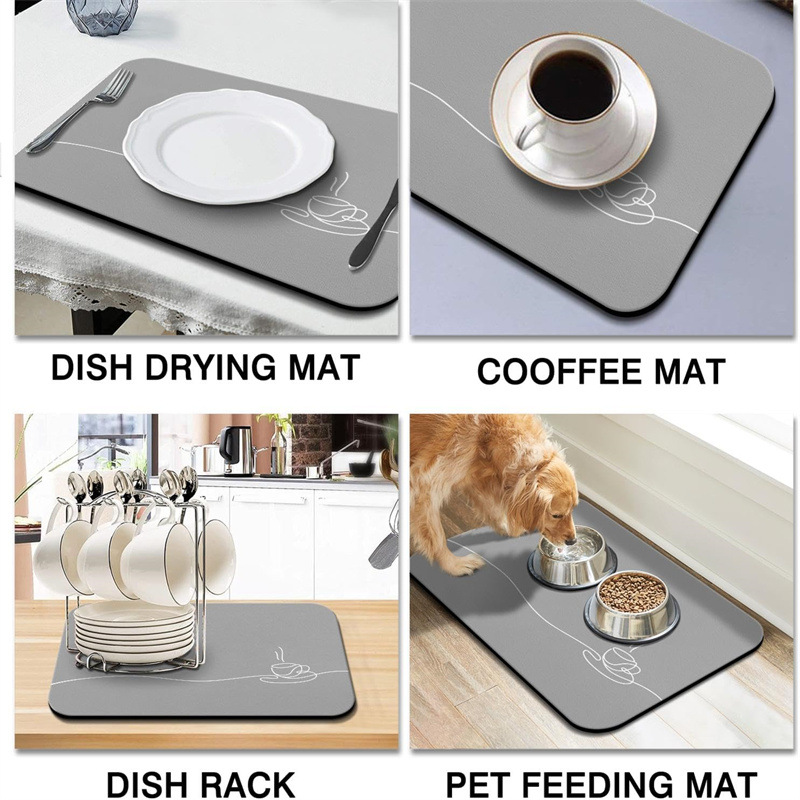 DISH DRYING MAT

COOFFEE MAT

DISH RACK

PET FEEDING MAT