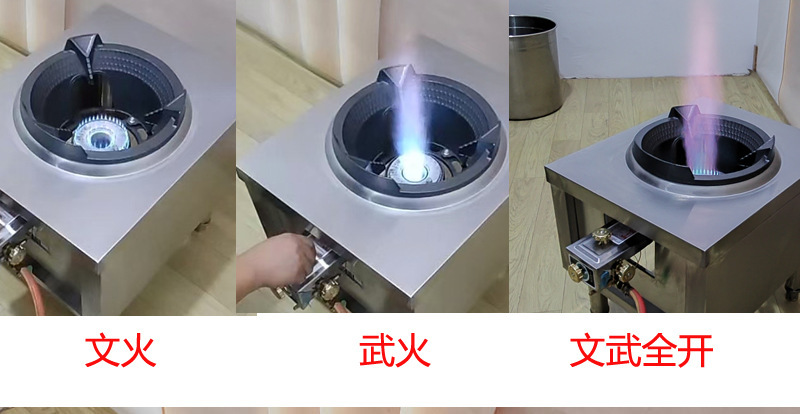 文火

武火

文武全开